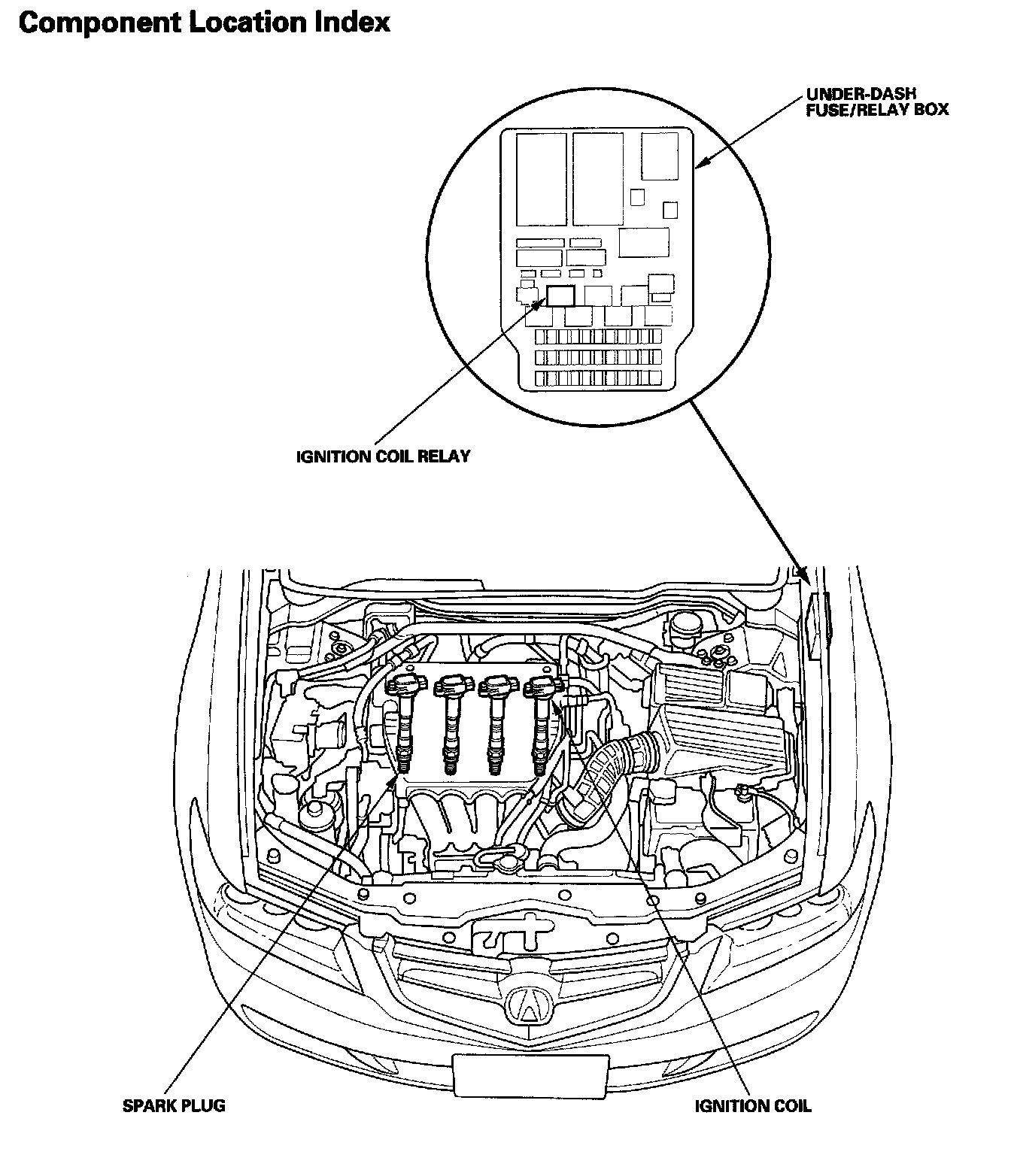 Component Location Index

UNDER-DASH FUSE/RELAY BOX

IGNITION COIL RELAY

SPARK PLUG

IGNITION COIL