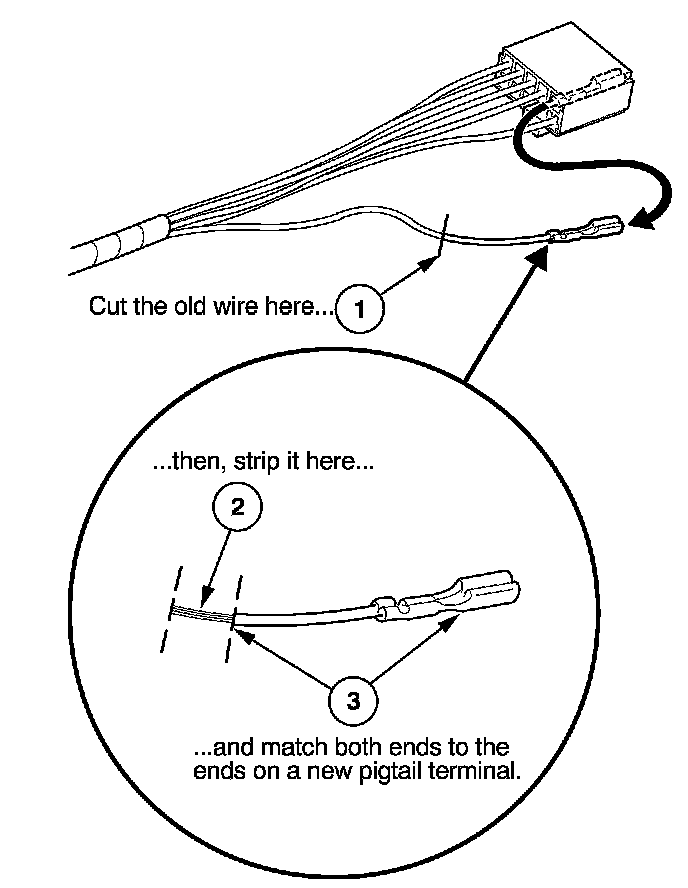 Cut the old wire here... 1

...then, strip it here...

2

3

...and match both ends to the ends on a new pigtail terminal.