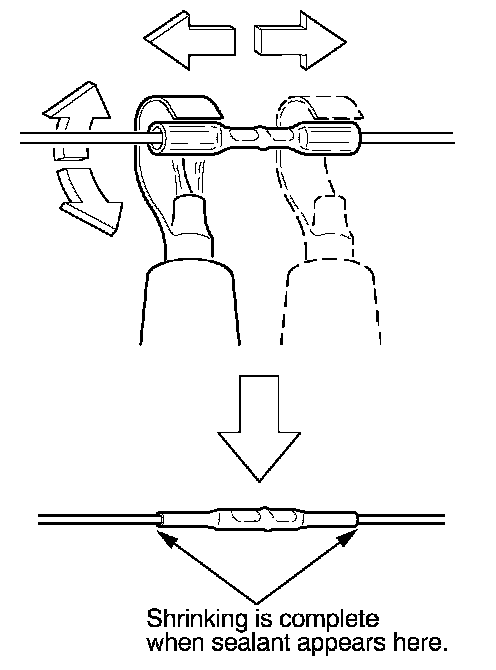 Shrinking is complete when sealant appears here.