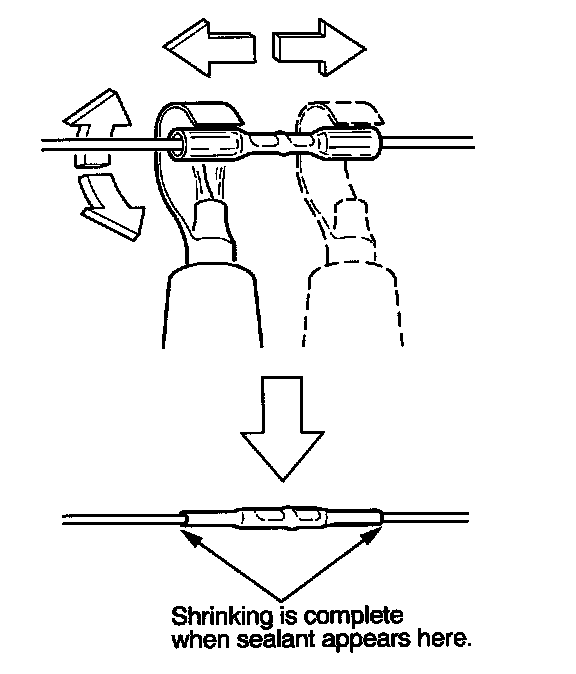 Shrinking is complete
when sealant appears here.