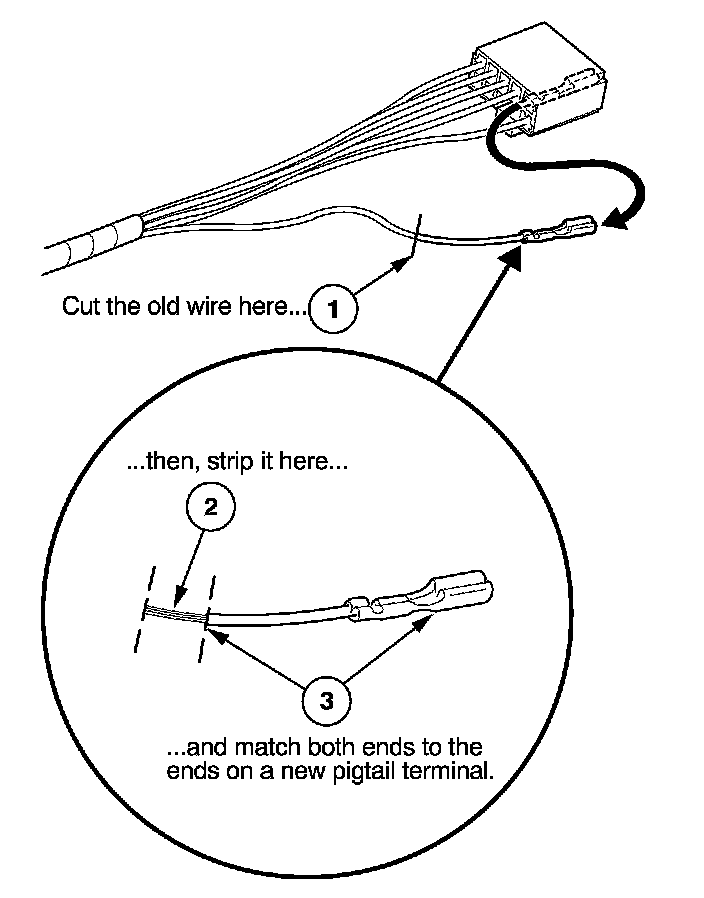 Cut the old wire here...
1

...then, strip it here...
2

3
...and match both ends to the ends on a new pigtail terminal.