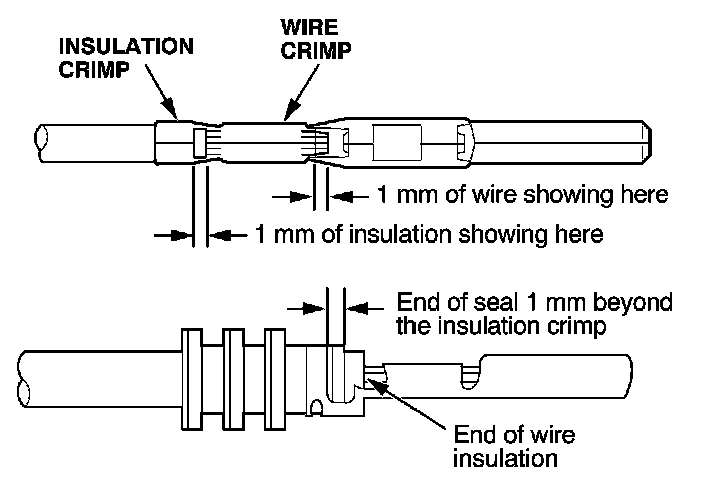 INSULATION CRIMP

WIRE CRIMP

1 mm of wire showing here

1 mm of insulation showing here

End of seal 1 mm beyond the insulation crimp

End of wire insulation