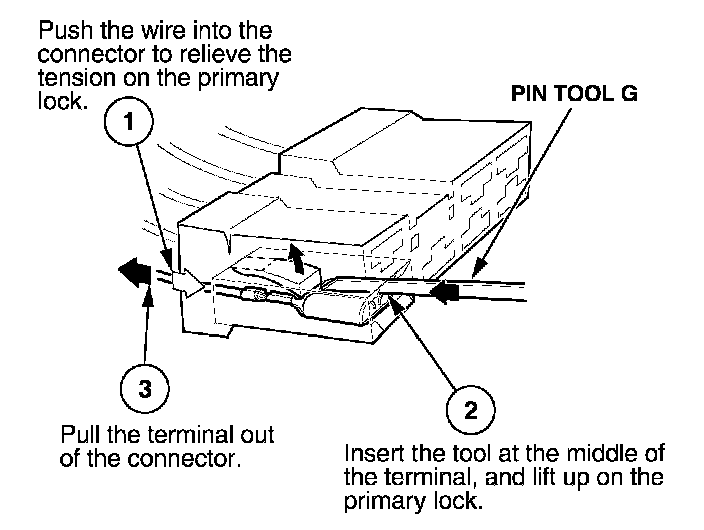 Push the wire into the connector to relieve the tension on the primary lock.

1

PIN TOOL G

3

Pull the terminal out of the connector.

2

Insert the tool at the middle of the terminal, and lift up on the primary lock.