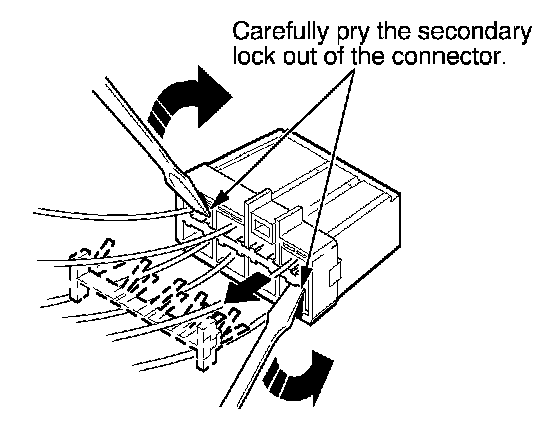 Carefully pry the secondary lock out of the connector.