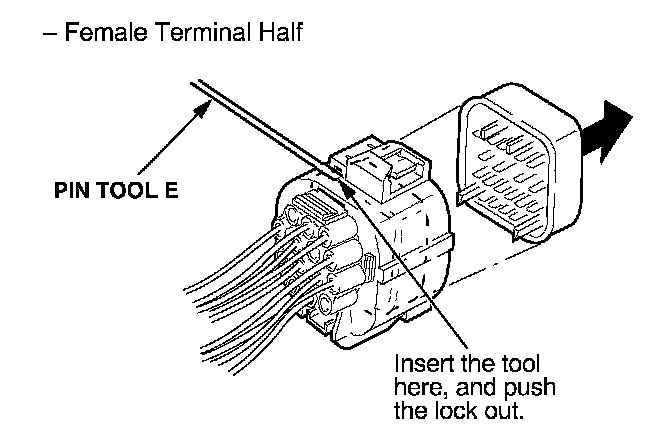 – Female Terminal Half

PIN TOOL E

Insert the tool here, and push the lock out.