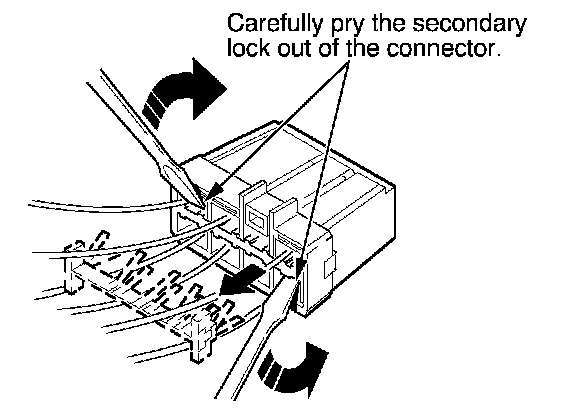 Carefully pry the secondary lock out of the connector.