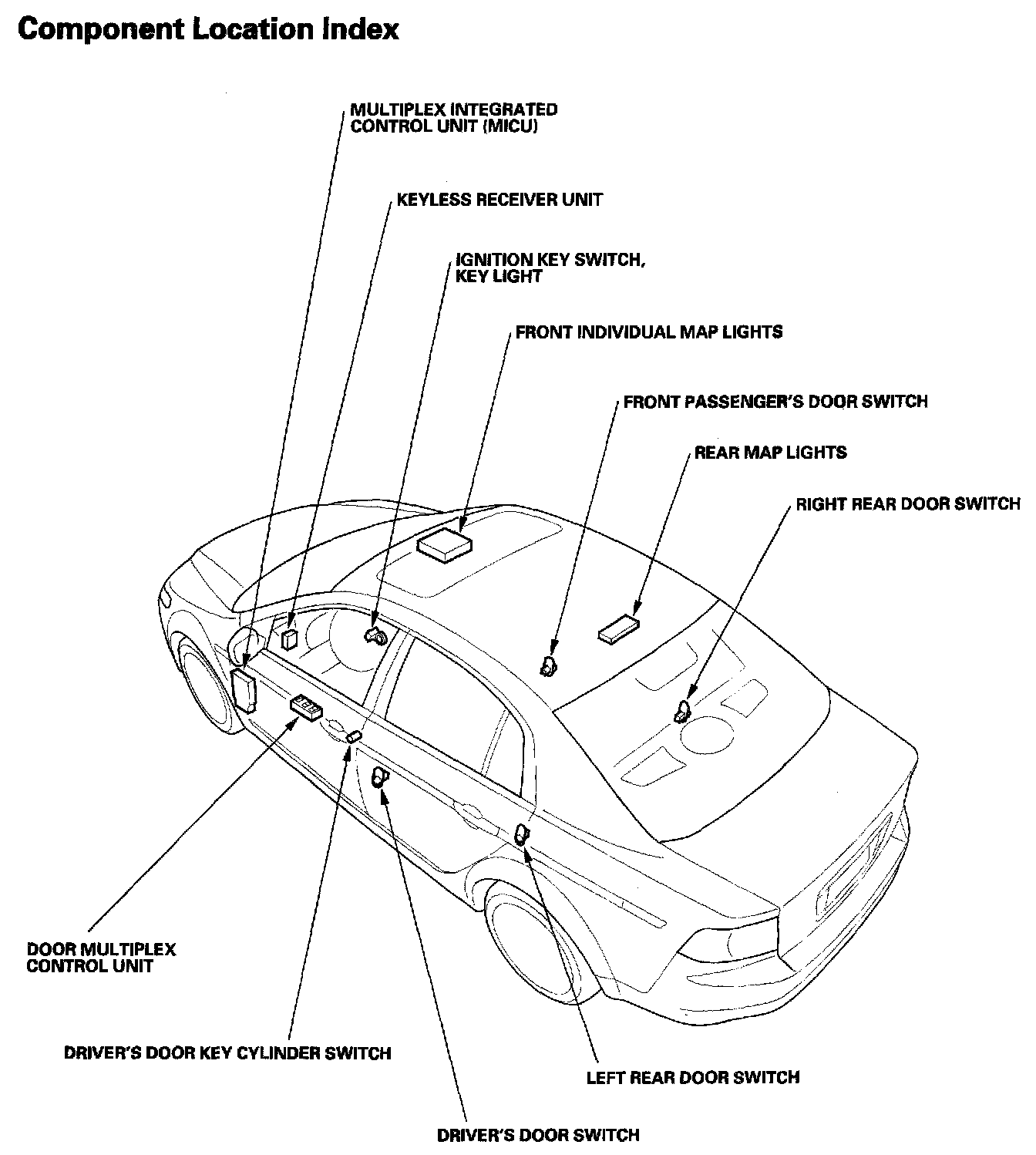 Component Location Index

MULTIPLEX INTEGRATED CONTROL UNIT (MICU)

KEYLESS RECEIVER UNIT

IGNITION KEY SWITCH, KEY LIGHT

FRONT INDIVIDUAL MAP LIGHTS

FRONT PASSENGER'S DOOR SWITCH

REAR MAP LIGHTS

RIGHT REAR DOOR SWITCH

DOOR MULTIPLEX CONTROL UNIT

DRIVER'S DOOR KEY CYLINDER SWITCH

LEFT REAR DOOR SWITCH

DRIVER'S DOOR SWITCH