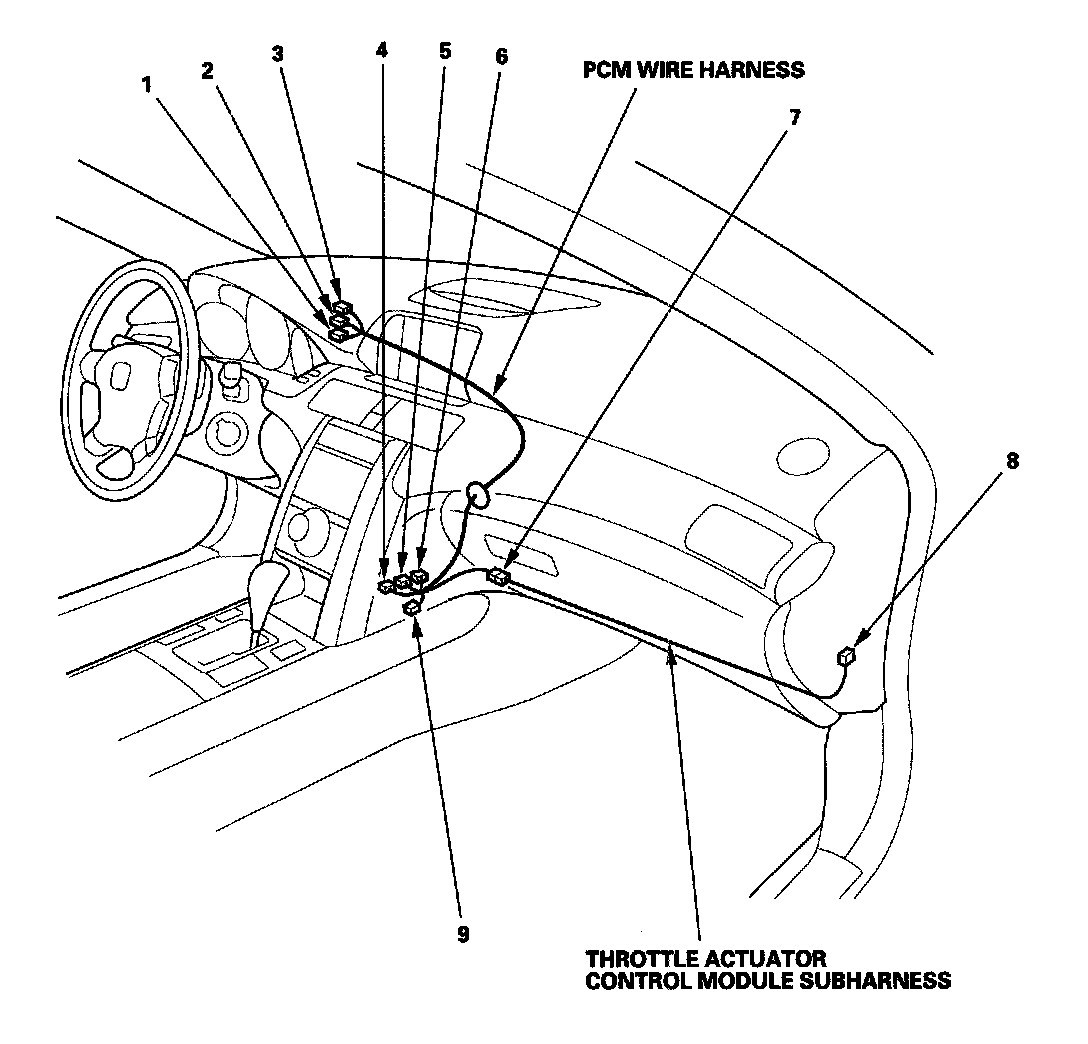 1
2
3
4
5
6
PCM WIRE HARNESS
7
8
9
THROTTLE ACTUATOR CONTROL MODULE SUBHARNESS