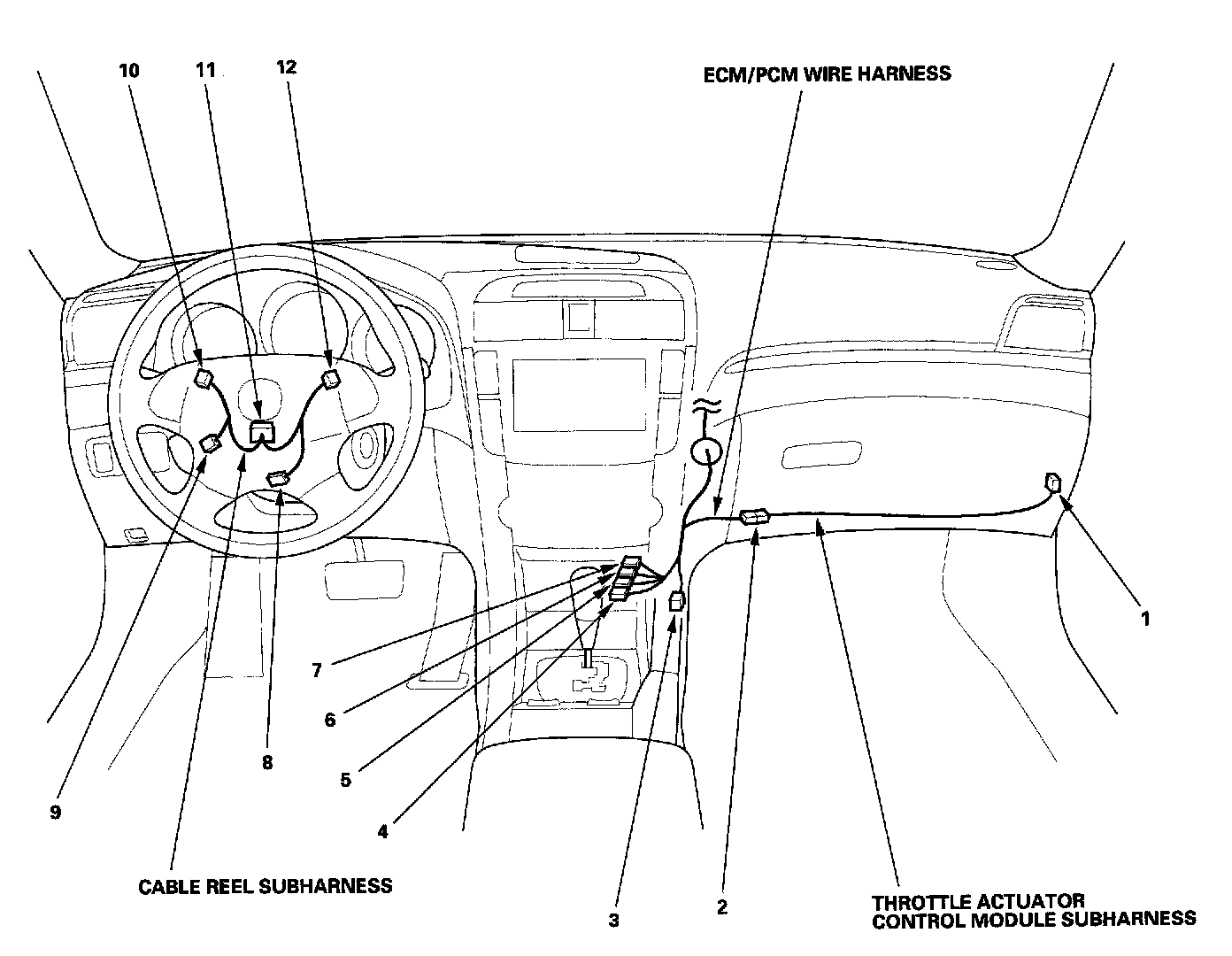 10
11
12
ECM/PCM WIRE HARNESS
1
7
6
5
4
8
9
CABLE REEL SUBHARNESS
3
2
THROTTLE ACTUATOR CONTROL MODULE SUBHARNESS