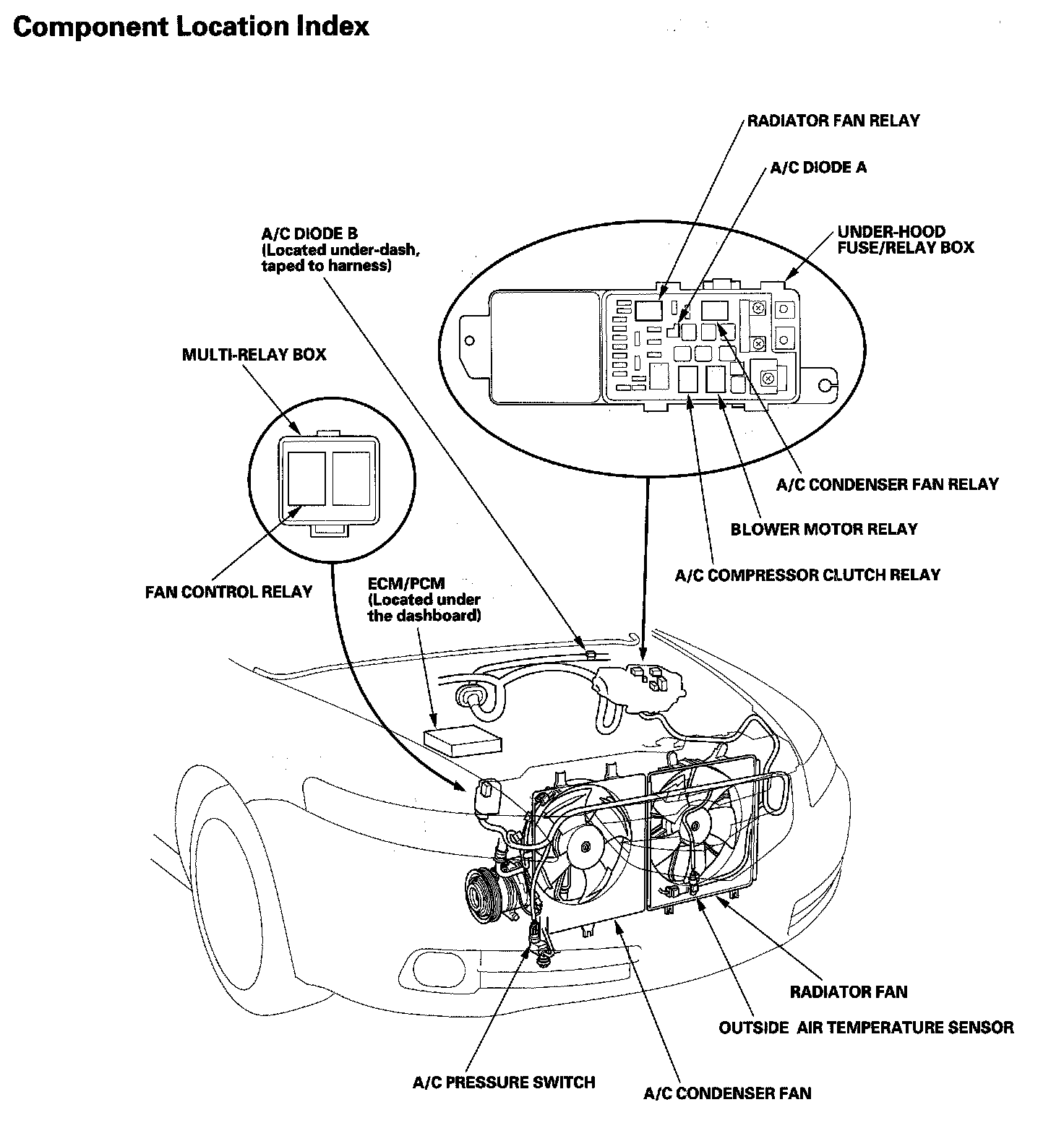 Component Location Index

RADIATOR FAN RELAY

A/C DIODE A

A/C DIODE B
(Located under-dash, taped to harness)

UNDER-HOOD FUSE/RELAY BOX

MULTI-RELAY BOX

A/C CONDENSER FAN RELAY

BLOWER MOTOR RELAY

A/C COMPRESSOR CLUTCH RELAY

FAN CONTROL RELAY

ECM/PCM
(Located under the dashboard)

RADIATOR FAN

OUTSIDE AIR TEMPERATURE SENSOR

A/C PRESSURE SWITCH

A/C CONDENSER FAN