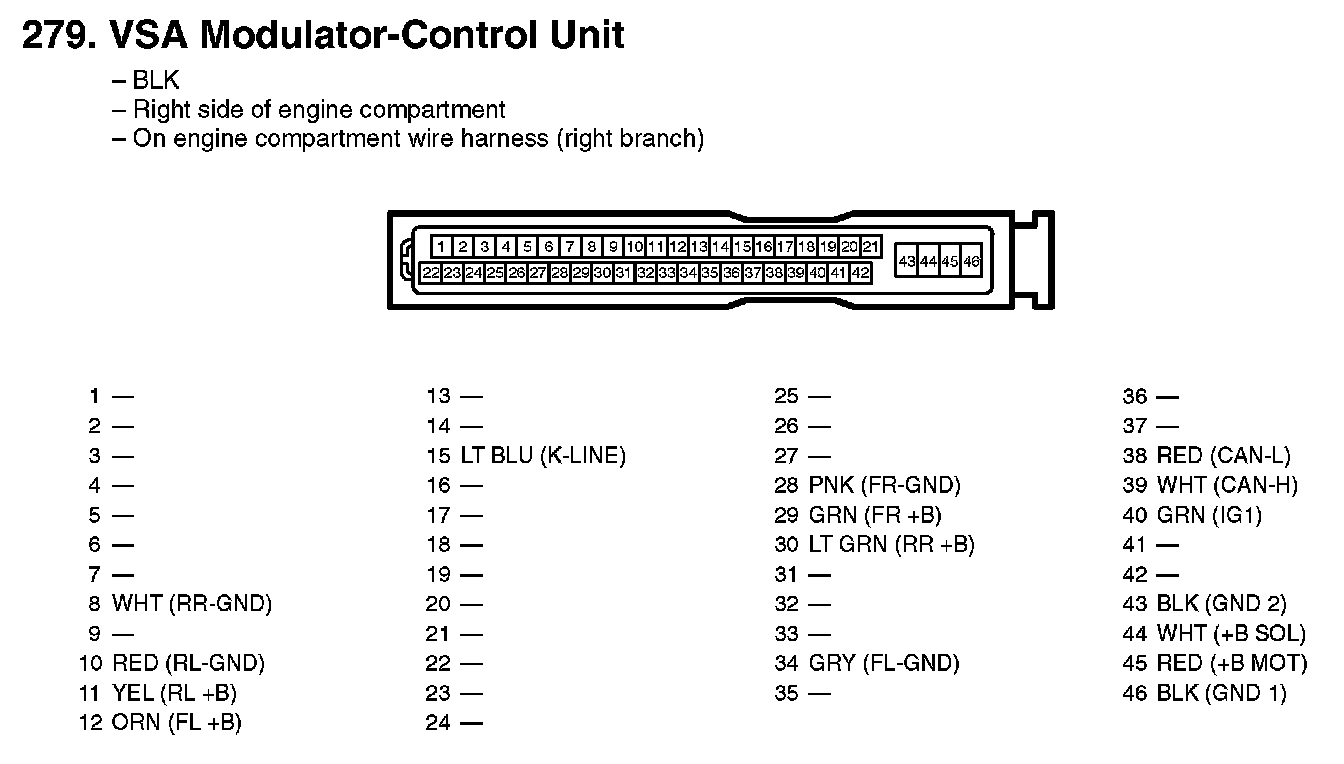 279. VSA Modulator-Control Unit

– BLK
– Right side of engine compartment
– On engine compartment wire harness (right branch)

1 2 3 4 5 6 7 8 9 10 11 12 13 14 15 16 17 18 19 20 21
22 23 24 25 26 27 28 29 30 31 32 33 34 35 36 37 38 39 40 41 42
43 44 45 46

1 —
2 —
3 —
4 —
5 —
6 —
7 —
8 WHT (RR-GND)
9 —
10 RED (RL-GND)
11 YEL (RL +B)
12 ORN (FL +B)

13 —
14 —
15 LT BLU (K-LINE)
16 —
17 —
18 —
19 —
20 —
21 —
22 —
23 —
24 —

25 —
26 —
27 —
28 PNK (FR-GND)
29 GRN (FR +B)
30 LT GRN (RR +B)
31 —
32 —
33 —
34 GRY (FL-GND)
35 —

36 —
37 —
38 RED (CAN-L)
39 WHT (CAN-H)
40 GRN (IG1)
41 —
42 —
43 BLK (GND 2)
44 WHT (+B SOL)
45 RED (+B MOT)
46 BLK (GND 1)