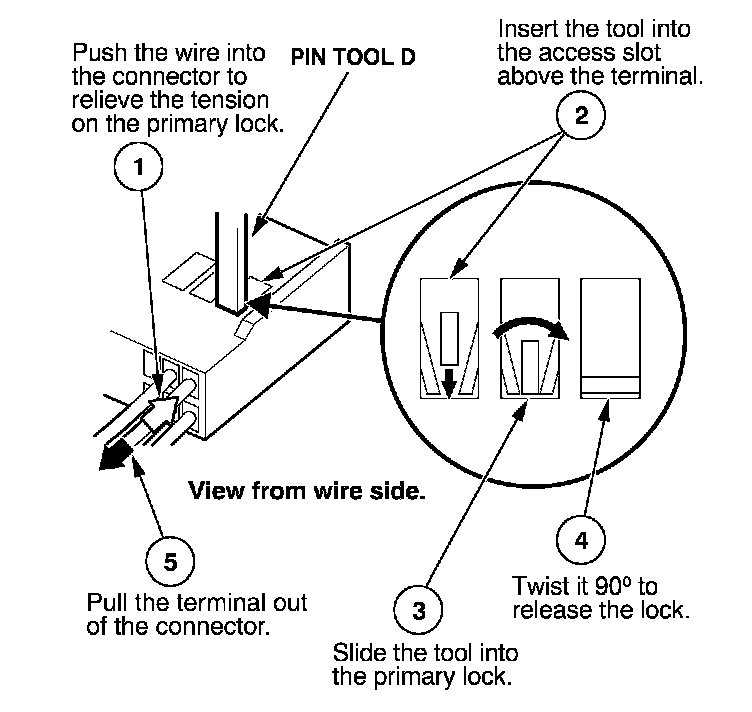 Push the wire into the connector to relieve the tension on the primary lock.

PIN TOOL D

Insert the tool into the access slot above the terminal.

2

1

View from wire side.

5

Pull the terminal out of the connector.

3

Slide the tool into the primary lock.

4

Twist it 90º to release the lock.