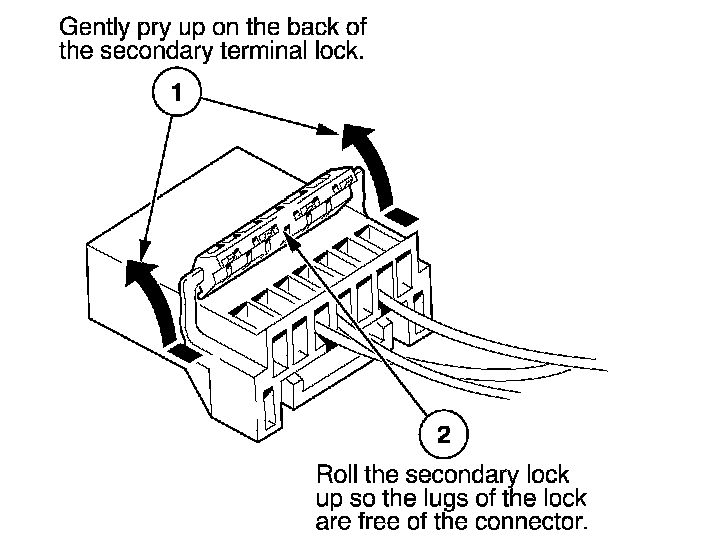 Gently pry up on the back of the secondary terminal lock.

1

2

Roll the secondary lock up so the lugs of the lock are free of the connector.