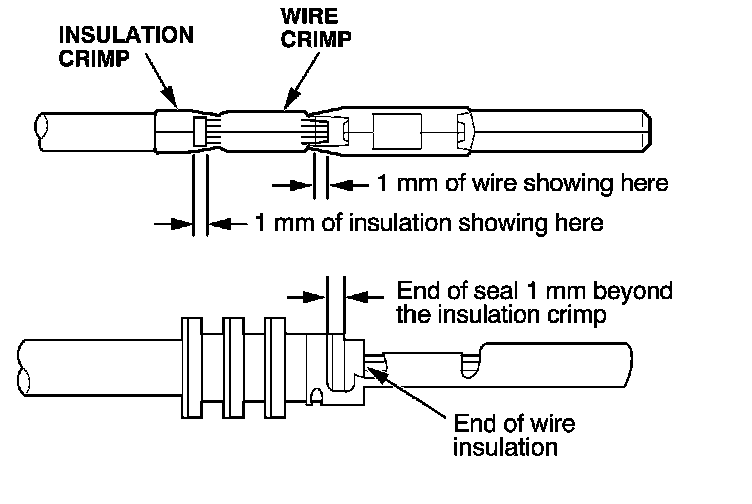 INSULATION CRIMP

WIRE CRIMP

1 mm of wire showing here

1 mm of insulation showing here

End of seal 1 mm beyond the insulation crimp

End of wire insulation