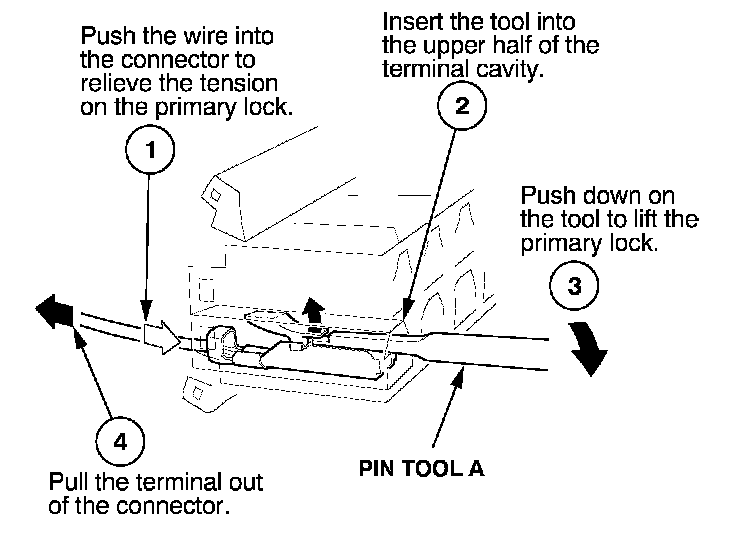 Push the wire into the connector to relieve the tension on the primary lock.

1

Insert the tool into the upper half of the terminal cavity.

2

Push down on the tool to lift the primary lock.

3

4

Pull the terminal out of the connector.

PIN TOOL A