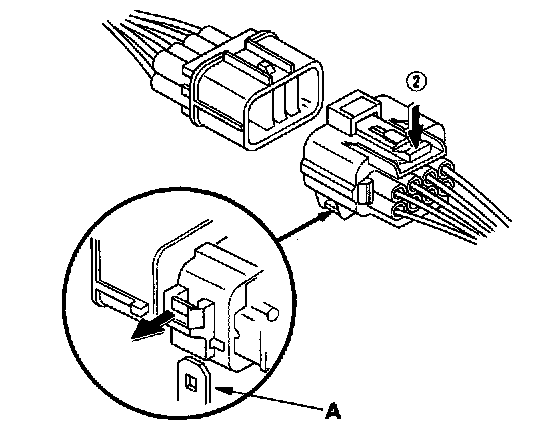 ②

A