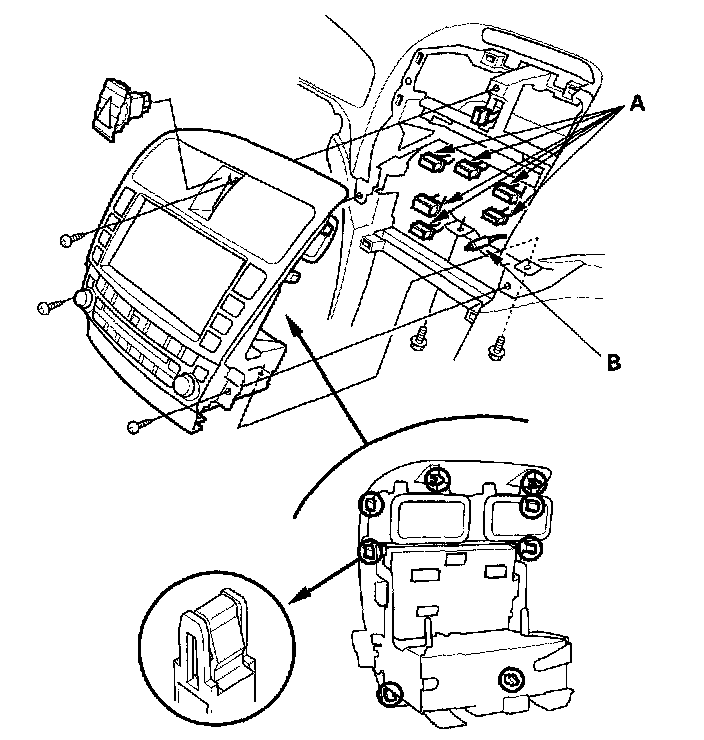 A

B