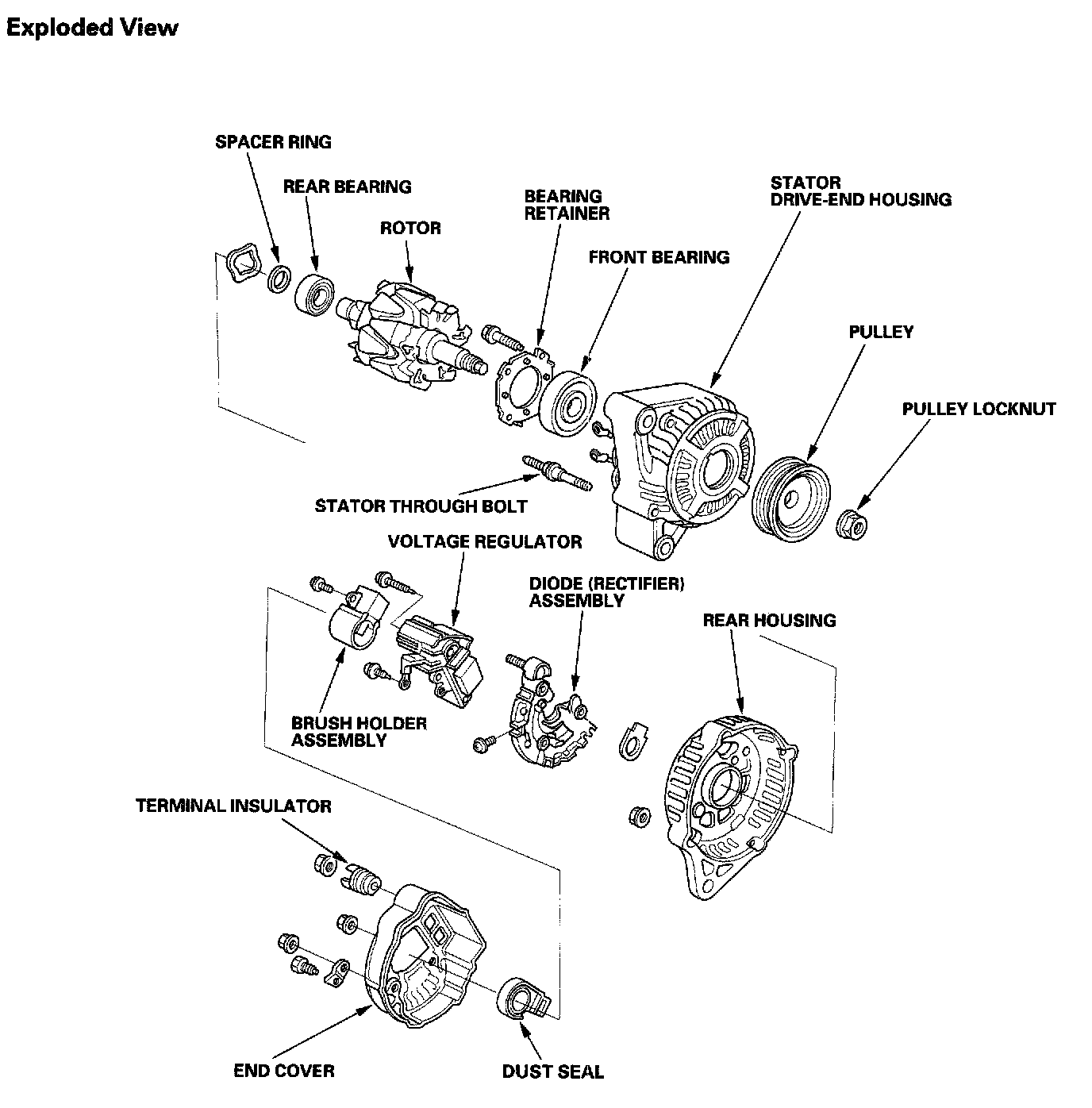 Exploded View

SPACER RING

REAR BEARING

ROTOR

BEARING RETAINER

FRONT BEARING

STATOR DRIVE-END HOUSING

PULLEY

PULLEY LOCKNUT

STATOR THROUGH BOLT

VOLTAGE REGULATOR

DIODE (RECTIFIER) ASSEMBLY

REAR HOUSING

BRUSH HOLDER ASSEMBLY

TERMINAL INSULATOR

END COVER

DUST SEAL