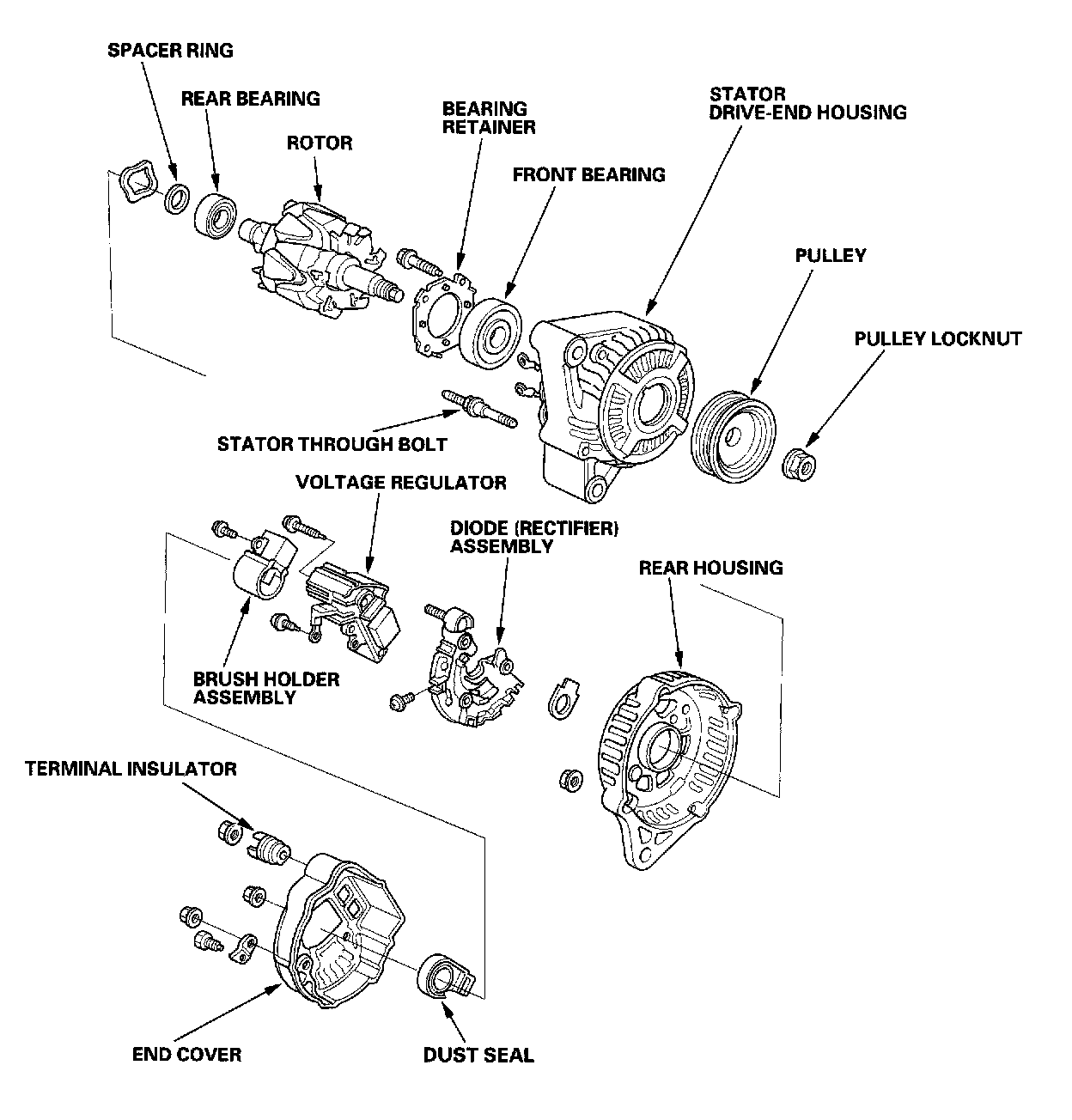 SPACER RING
REAR BEARING
ROTOR
BEARING RETAINER
FRONT BEARING
STATOR DRIVE-END HOUSING
PULLEY
PULLEY LOCKNUT
STATOR THROUGH BOLT
VOLTAGE REGULATOR
DIODE (RECTIFIER) ASSEMBLY
REAR HOUSING
BRUSH HOLDER ASSEMBLY
TERMINAL INSULATOR
END COVER
DUST SEAL