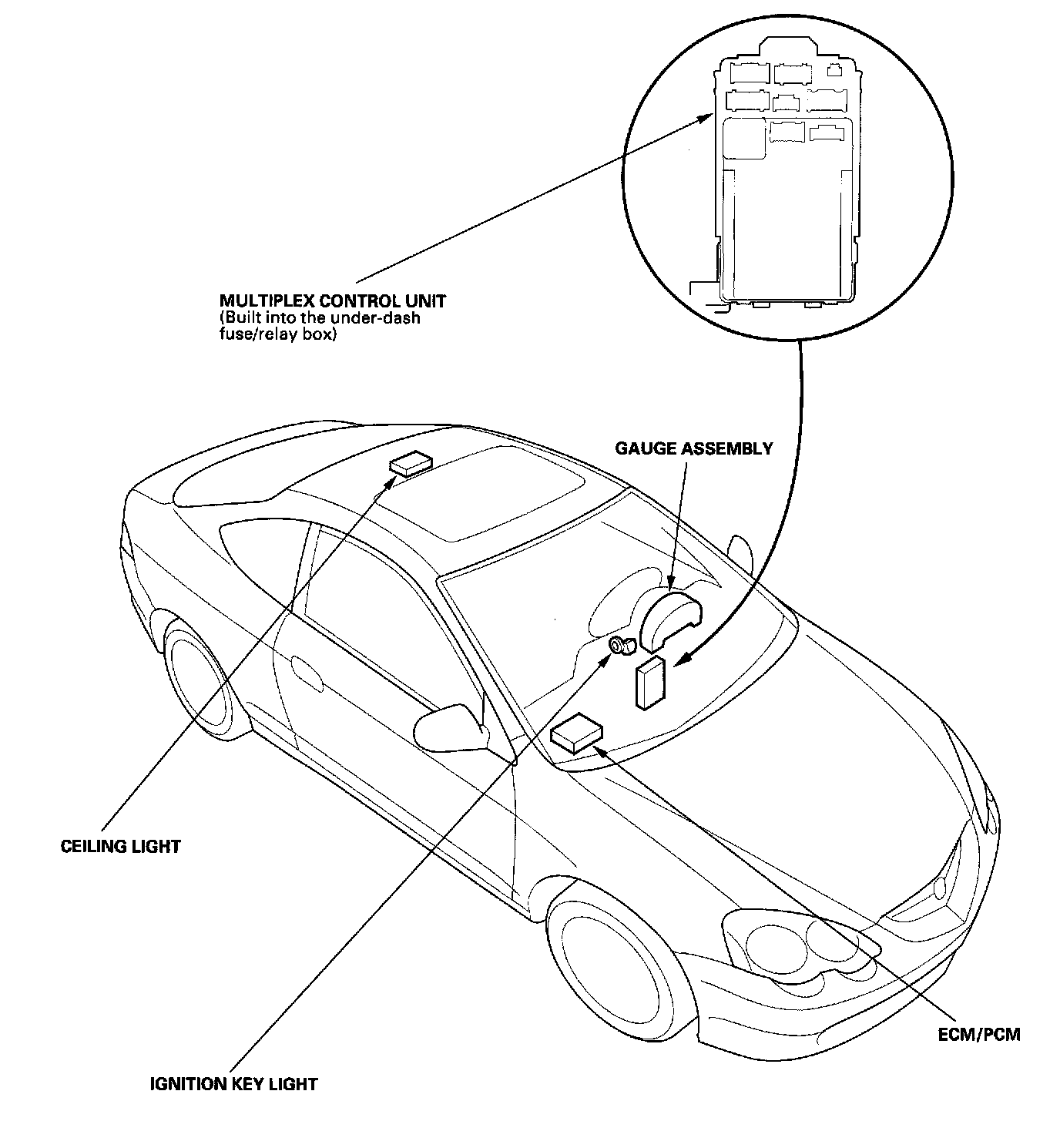 MULTIPLEX CONTROL UNIT
(Built into the under-dash fuse/relay box)

GAUGE ASSEMBLY

CEILING LIGHT

ECM/PCM

IGNITION KEY LIGHT