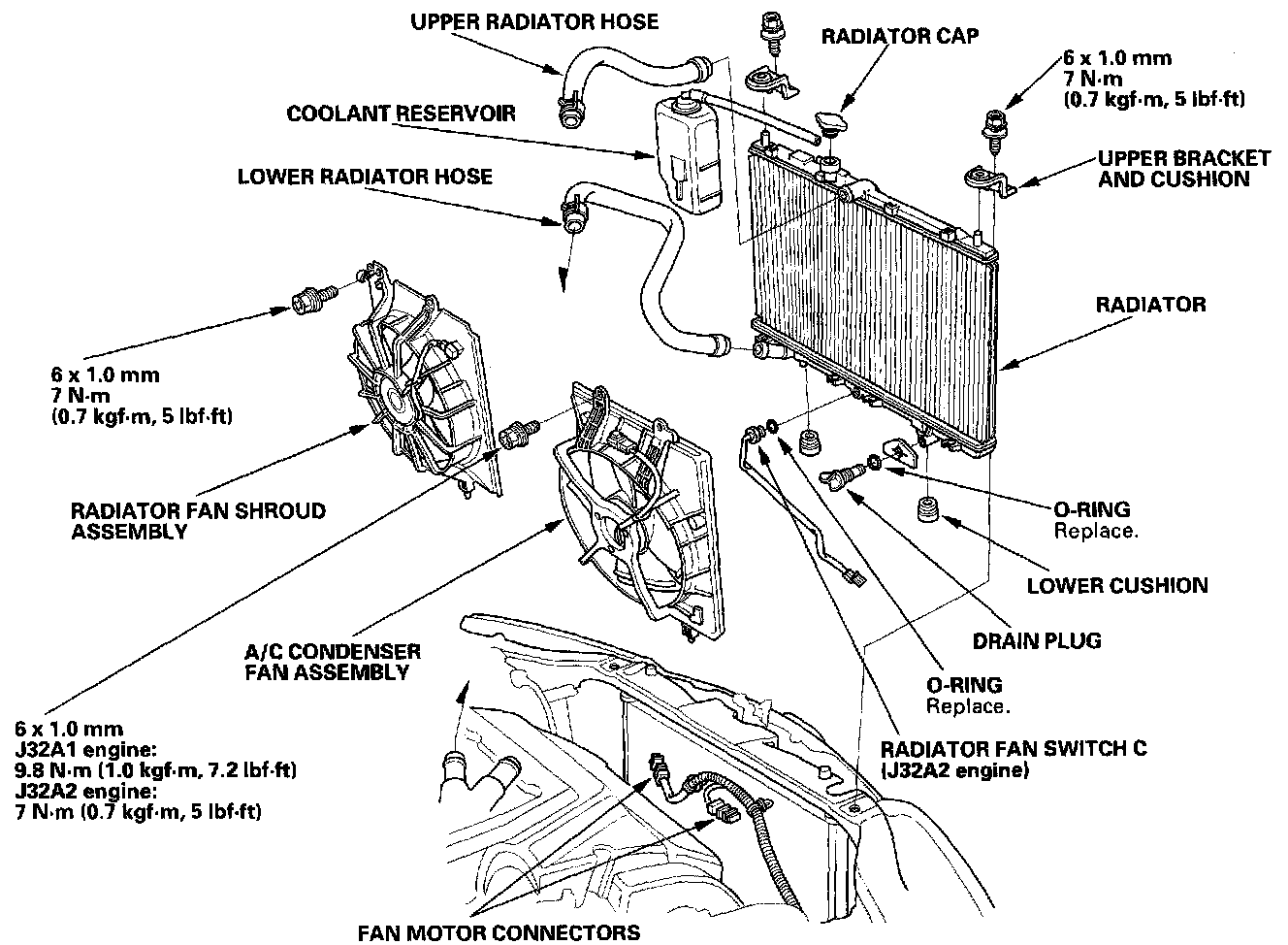 UPPER RADIATOR HOSE

RADIATOR CAP

6 x 1.0 mm
7 N·m
(0.7 kgf·m, 5 lbf·ft)

COOLANT RESERVOIR

UPPER BRACKET AND CUSHION

LOWER RADIATOR HOSE

RADIATOR

6 x 1.0 mm
7 N·m
(0.7 kgf·m, 5 lbf·ft)

RADIATOR FAN SHROUD ASSEMBLY

O-RING
Replace.

LOWER CUSHION

DRAIN PLUG

A/C CONDENSER FAN ASSEMBLY

O-RING
Replace.

6 x 1.0 mm
J32A1 engine:
9.8 N·m (1.0 kgf·m, 7.2 lbf·ft)
J32A2 engine:
7 N·m (0.7 kgf·m, 5 lbf·ft)

RADIATOR FAN SWITCH C
(J32A2 engine)

FAN MOTOR CONNECTORS