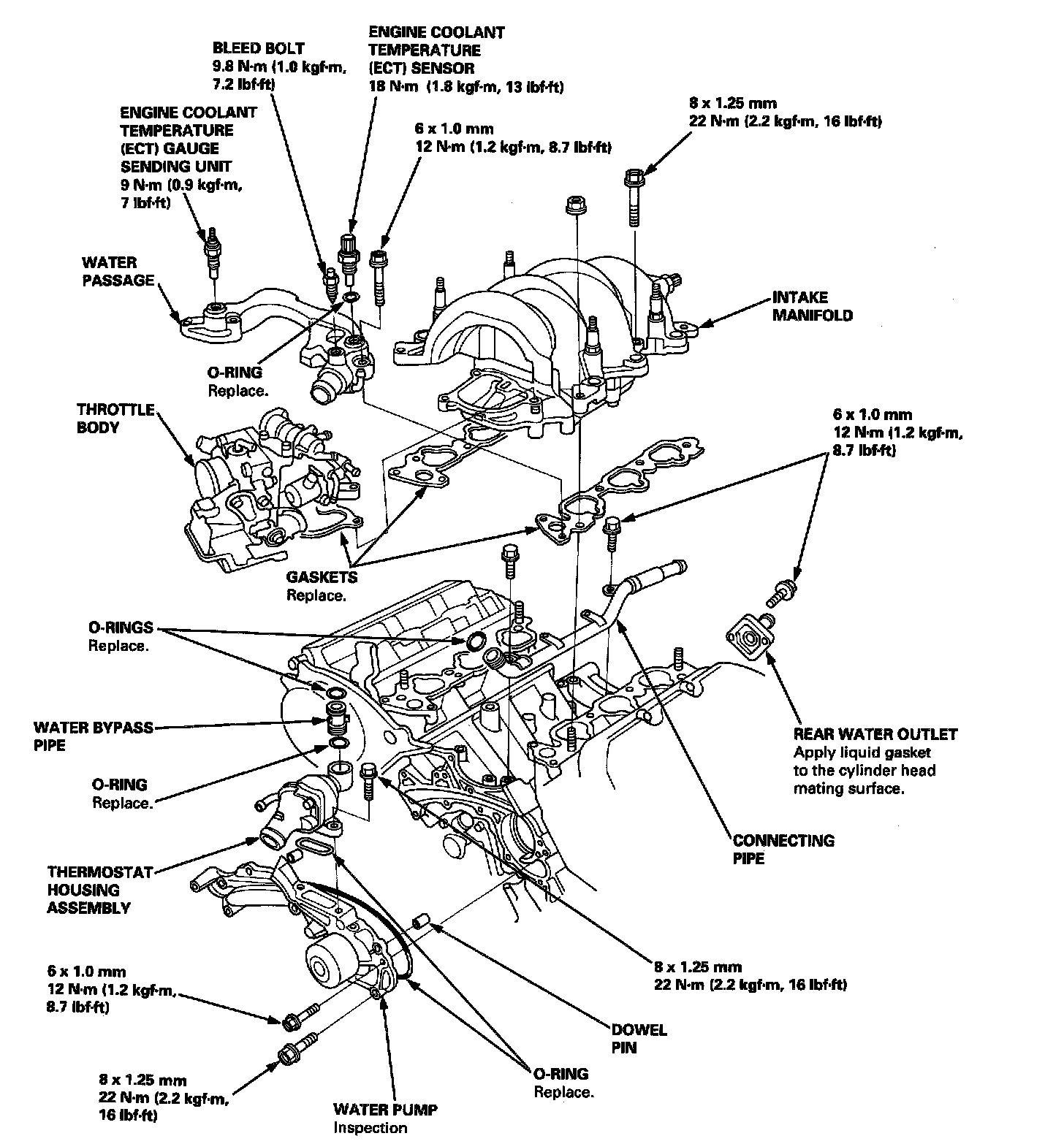 BLEED BOLT
9.8 N·m (1.0 kgf·m, 7.2 lbf·ft)

ENGINE COOLANT TEMPERATURE (ECT) SENSOR
18 N·m (1.8 kgf·m, 13 lbf·ft)

ENGINE COOLANT TEMPERATURE (ECT) GAUGE SENDING UNIT
9 N·m (0.9 kgf·m, 7 lbf·ft)

6 x 1.0 mm
12 N·m (1.2 kgf·m, 8.7 lbf·ft)

8 x 1.25 mm
22 N·m (2.2 kgf·m, 16 lbf·ft)

WATER PASSAGE

INTAKE MANIFOLD

O-RING
Replace.

THROTTLE BODY

6 x 1.0 mm
12 N·m (1.2 kgf·m, 8.7 lbf·ft)

GASKETS
Replace.

O-RINGS
Replace.

WATER BYPASS PIPE

O-RING
Replace.

REAR WATER OUTLET
Apply liquid gasket to the cylinder head mating surface.

CONNECTING PIPE

THERMOSTAT HOUSING ASSEMBLY

6 x 1.0 mm
12 N·m (1.2 kgf·m, 8.7 lbf·ft)

8 x 1.25 mm
22 N·m (2.2 kgf·m, 16 lbf·ft)

DOWEL PIN

8 x 1.25 mm
22 N·m (2.2 kgf·m, 16 lbf·ft)

O-RING
Replace.

WATER PUMP
Inspection