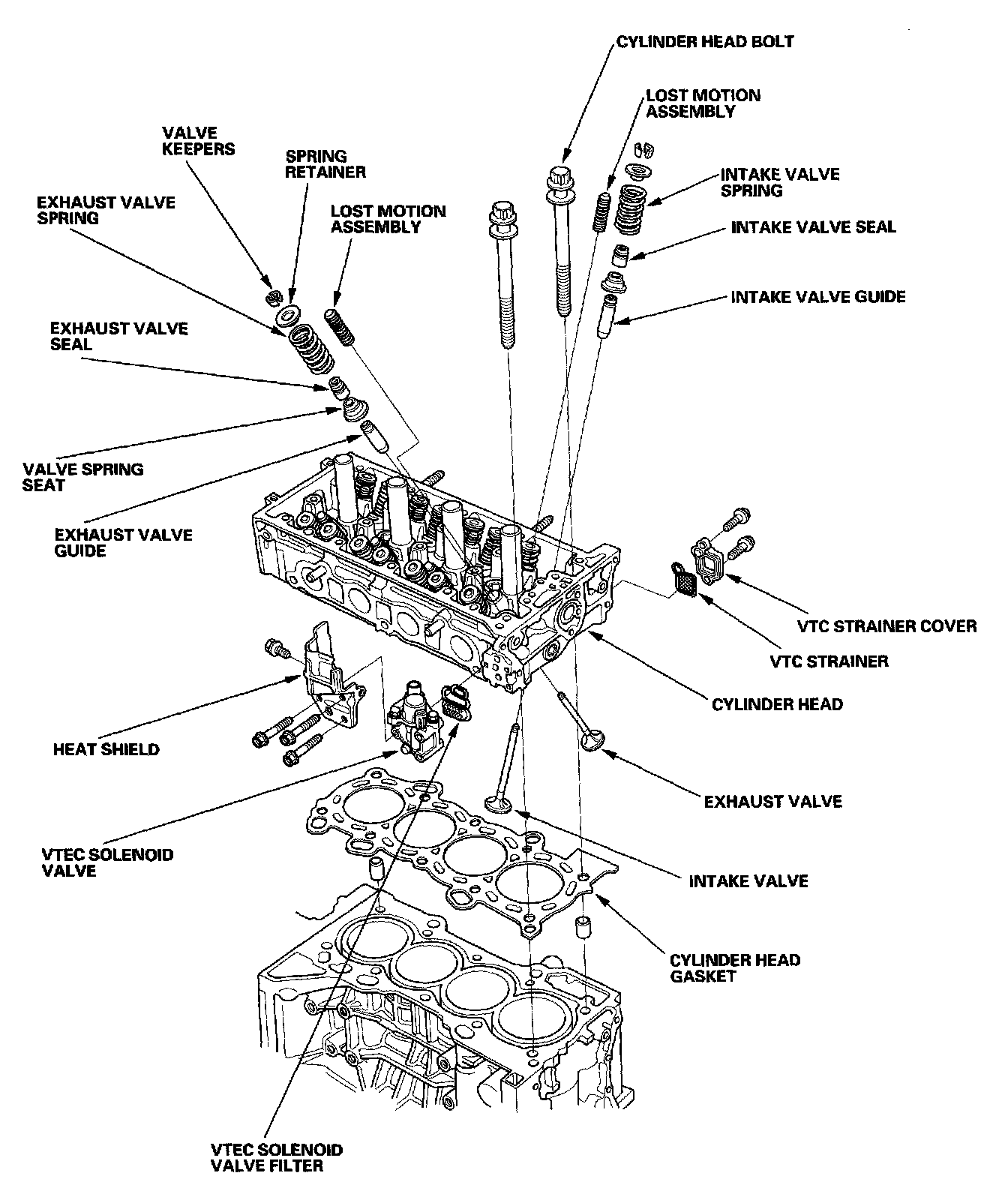 CYLINDER HEAD BOLT

LOST MOTION ASSEMBLY

VALVE KEEPERS

SPRING RETAINER

INTAKE VALVE SPRING

EXHAUST VALVE SPRING

LOST MOTION ASSEMBLY

INTAKE VALVE SEAL

INTAKE VALVE GUIDE

EXHAUST VALVE SEAL

VALVE SPRING SEAT

EXHAUST VALVE GUIDE

VTC STRAINER COVER

VTC STRAINER

CYLINDER HEAD

HEAT SHIELD

EXHAUST VALVE

VTEC SOLENOID VALVE

INTAKE VALVE

CYLINDER HEAD GASKET

VTEC SOLENOID VALVE FILTER