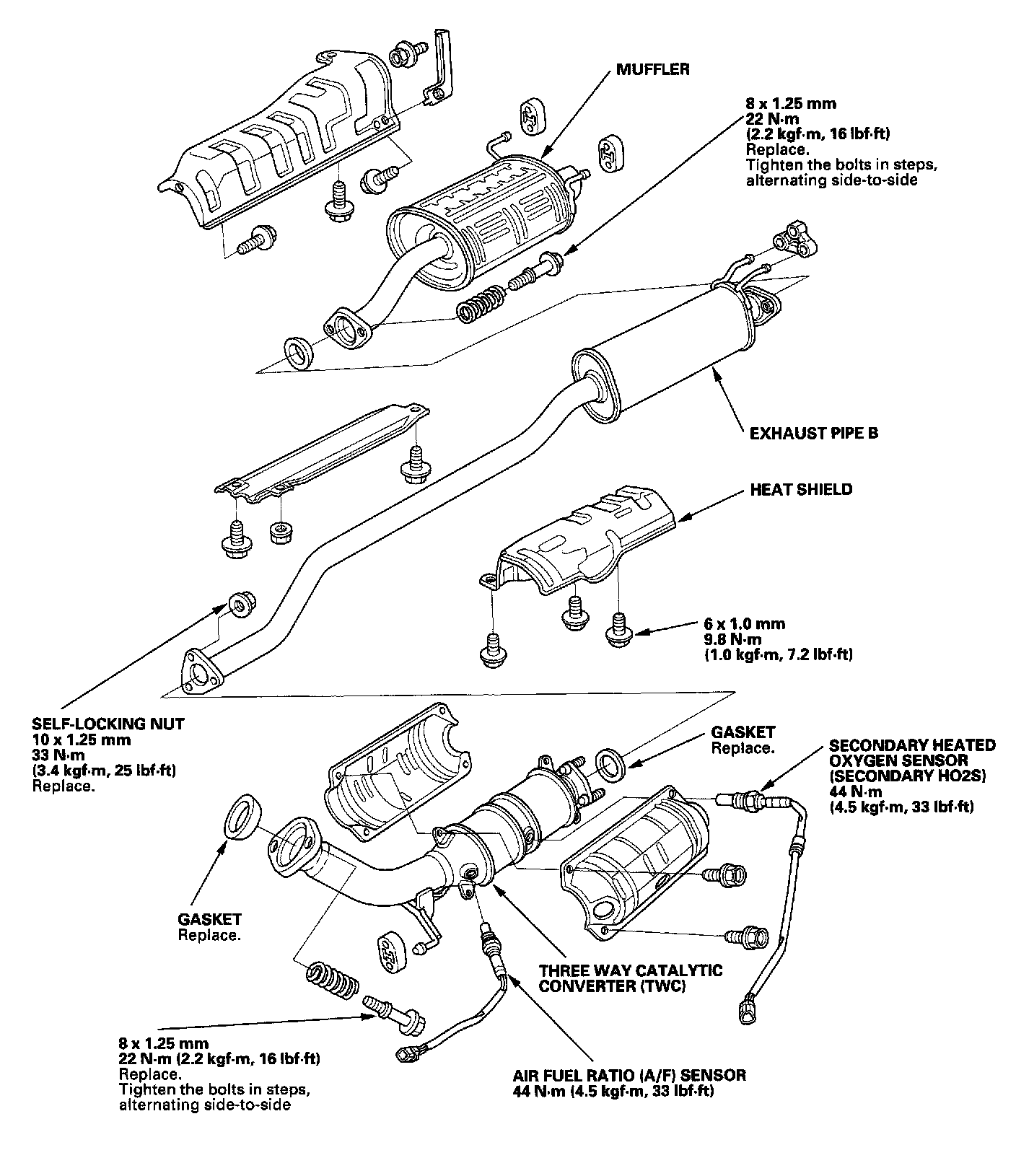 MUFFLER

8 x 1.25 mm
22 N·m
(2.2 kgf·m, 16 lbf·ft)
Replace.
Tighten the bolts in steps, alternating side-to-side

EXHAUST PIPE B

HEAT SHIELD

6 x 1.0 mm
9.8 N·m
(1.0 kgf·m, 7.2 lbf·ft)

SELF-LOCKING NUT
10 x 1.25 mm
33 N·m
(3.4 kgf·m, 25 lbf·ft)
Replace.

GASKET
Replace.

SECONDARY HEATED OXYGEN SENSOR (SECONDARY HO2S)
44 N·m
(4.5 kgf·m, 33 lbf·ft)

GASKET
Replace.

THREE WAY CATALYTIC CONVERTER (TWC)

8 x 1.25 mm
22 N·m (2.2 kgf·m, 16 lbf·ft)
Replace.
Tighten the bolts in steps, alternating side-to-side

AIR FUEL RATIO (A/F) SENSOR
44 N·m (4.5 kgf·m, 33 lbf·ft)