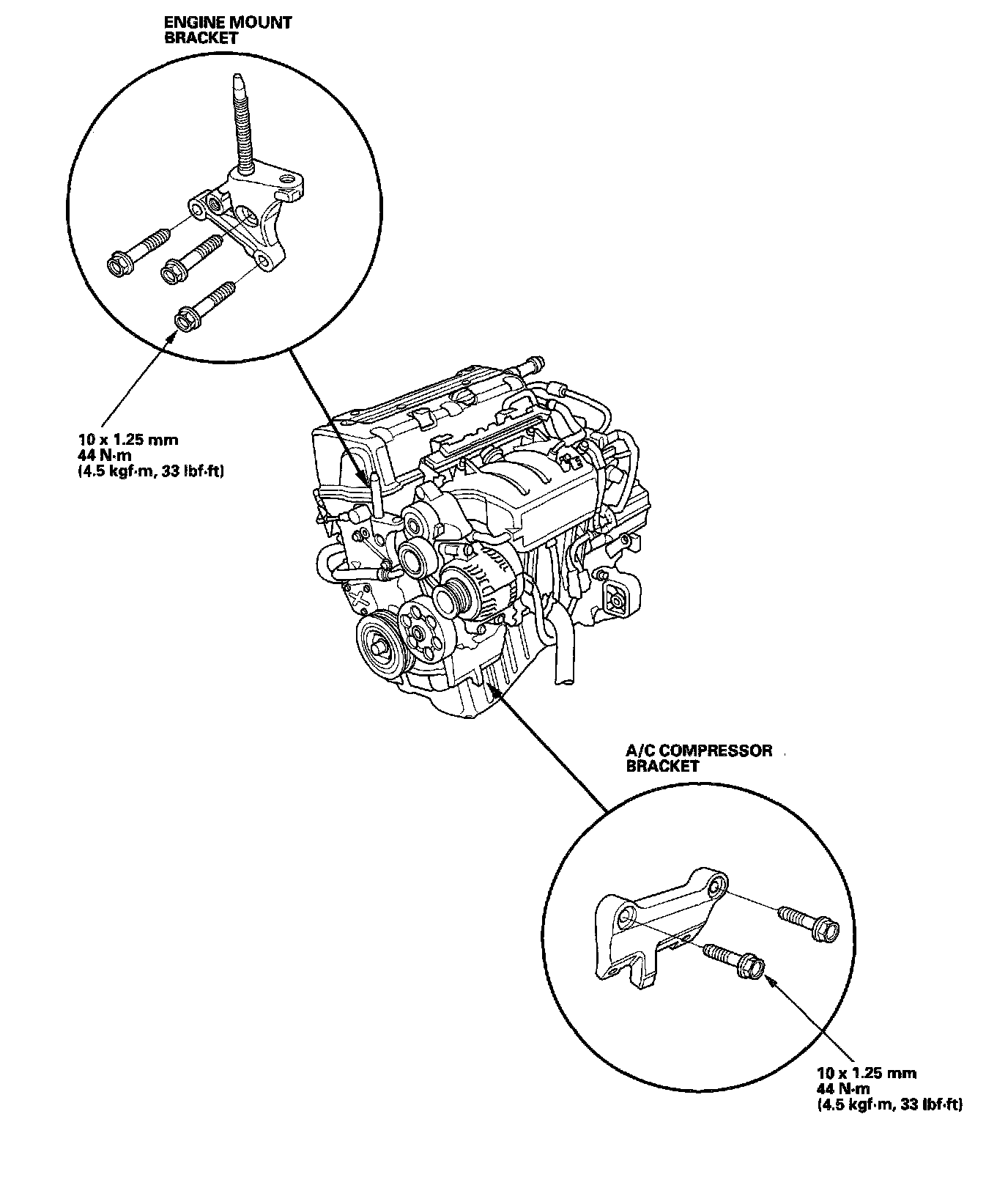 ENGINE MOUNT
BRACKET

10 x 1.25 mm
44 N·m
(4.5 kgf·m, 33 lbf·ft)

A/C COMPRESSOR
BRACKET

10 x 1.25 mm
44 N·m
(4.5 kgf·m, 33 lbf·ft)