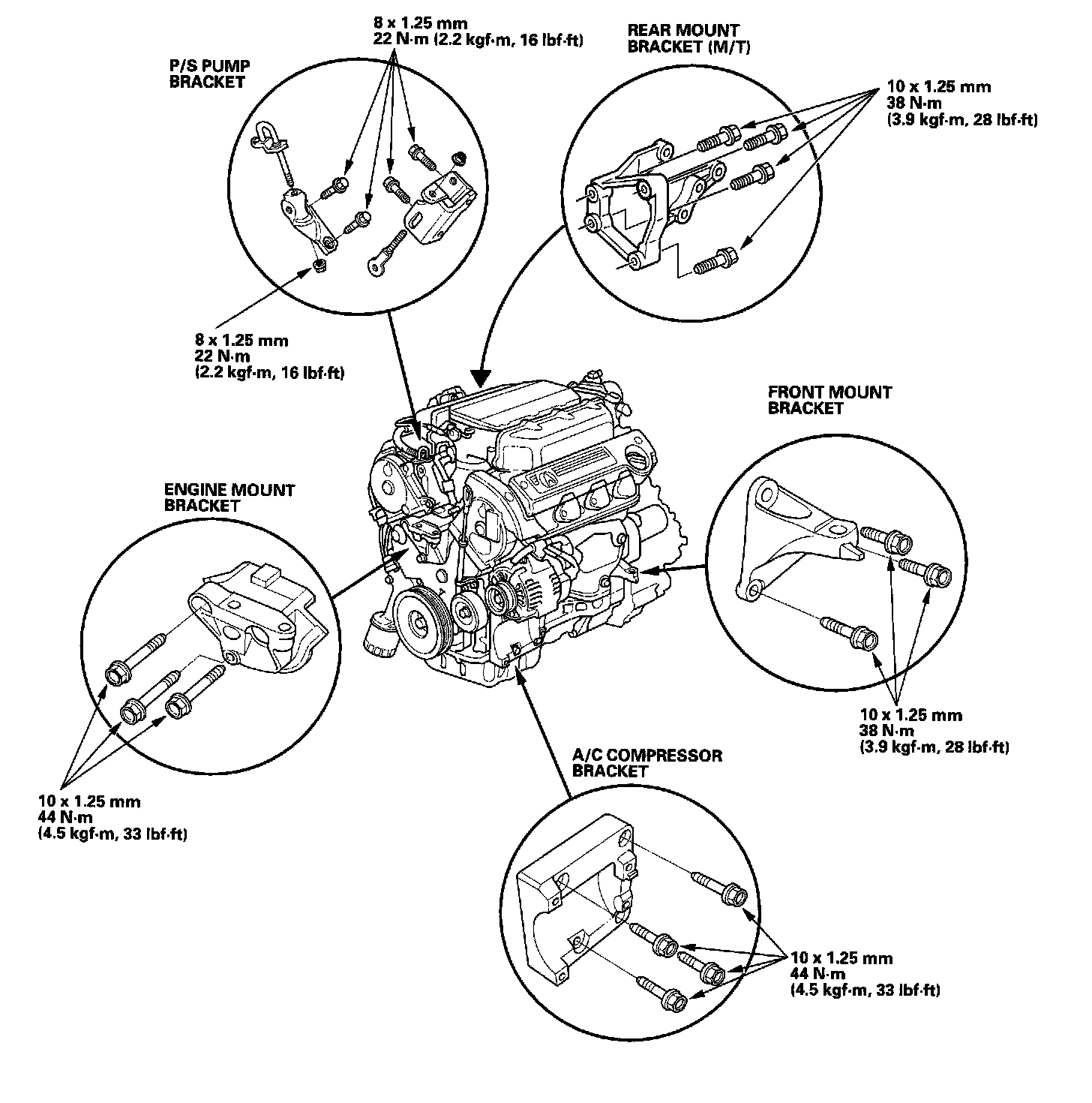 8 x 1.25 mm
22 N·m (2.2 kgf·m, 16 lbf·ft)

P/S PUMP
BRACKET

REAR MOUNT
BRACKET (M/T)

10 x 1.25 mm
38 N·m
(3.9 kgf·m, 28 lbf·ft)

8 x 1.25 mm
22 N·m
(2.2 kgf·m, 16 lbf·ft)

FRONT MOUNT
BRACKET

ENGINE MOUNT
BRACKET

10 x 1.25 mm
38 N·m
(3.9 kgf·m, 28 lbf·ft)

A/C COMPRESSOR
BRACKET

10 x 1.25 mm
44 N·m
(4.5 kgf·m, 33 lbf·ft)

10 x 1.25 mm
44 N·m
(4.5 kgf·m, 33 lbf·ft)