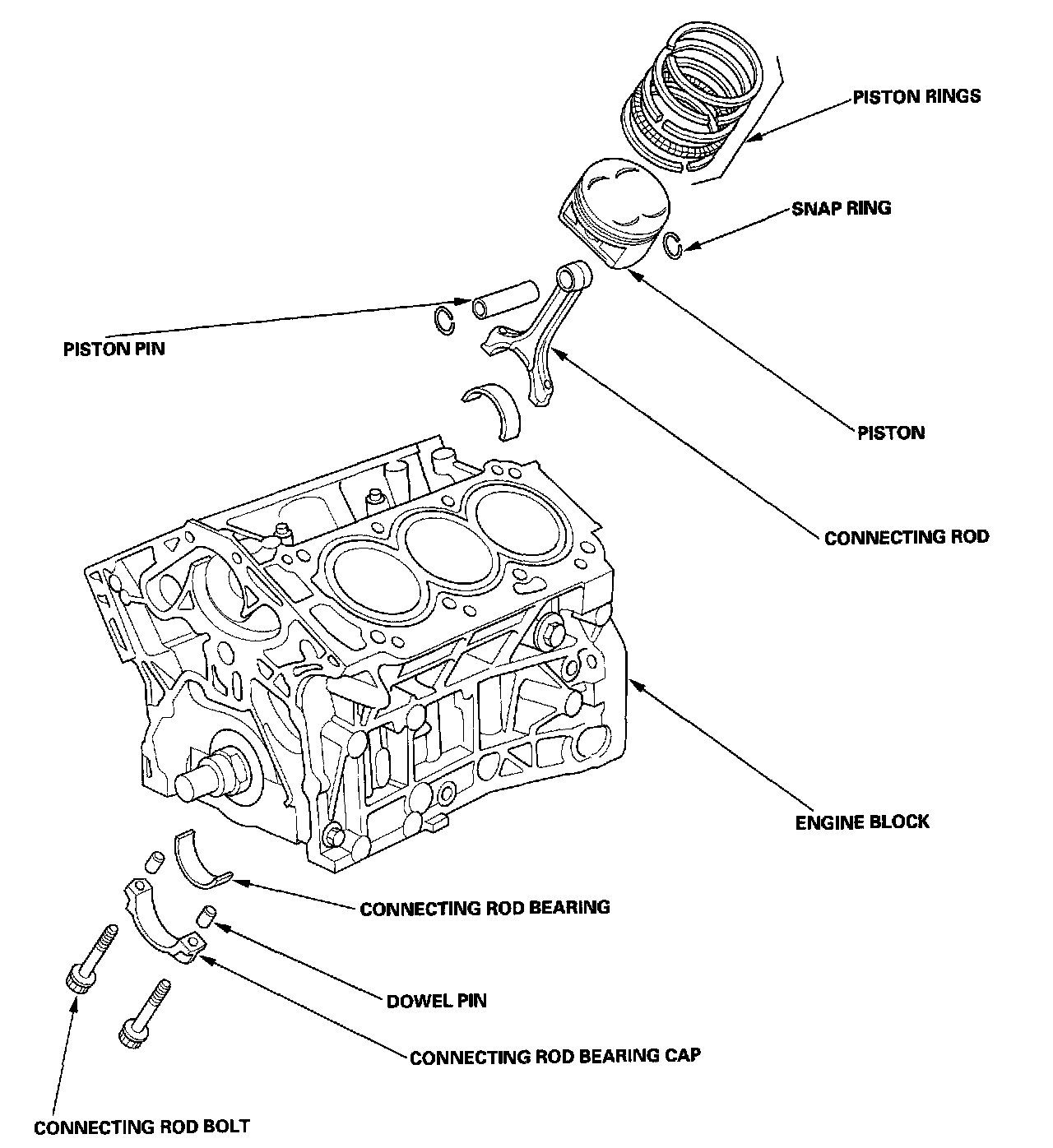 PISTON RINGS

SNAP RING

PISTON PIN

PISTON

CONNECTING ROD

ENGINE BLOCK

CONNECTING ROD BEARING

DOWEL PIN

CONNECTING ROD BEARING CAP

CONNECTING ROD BOLT