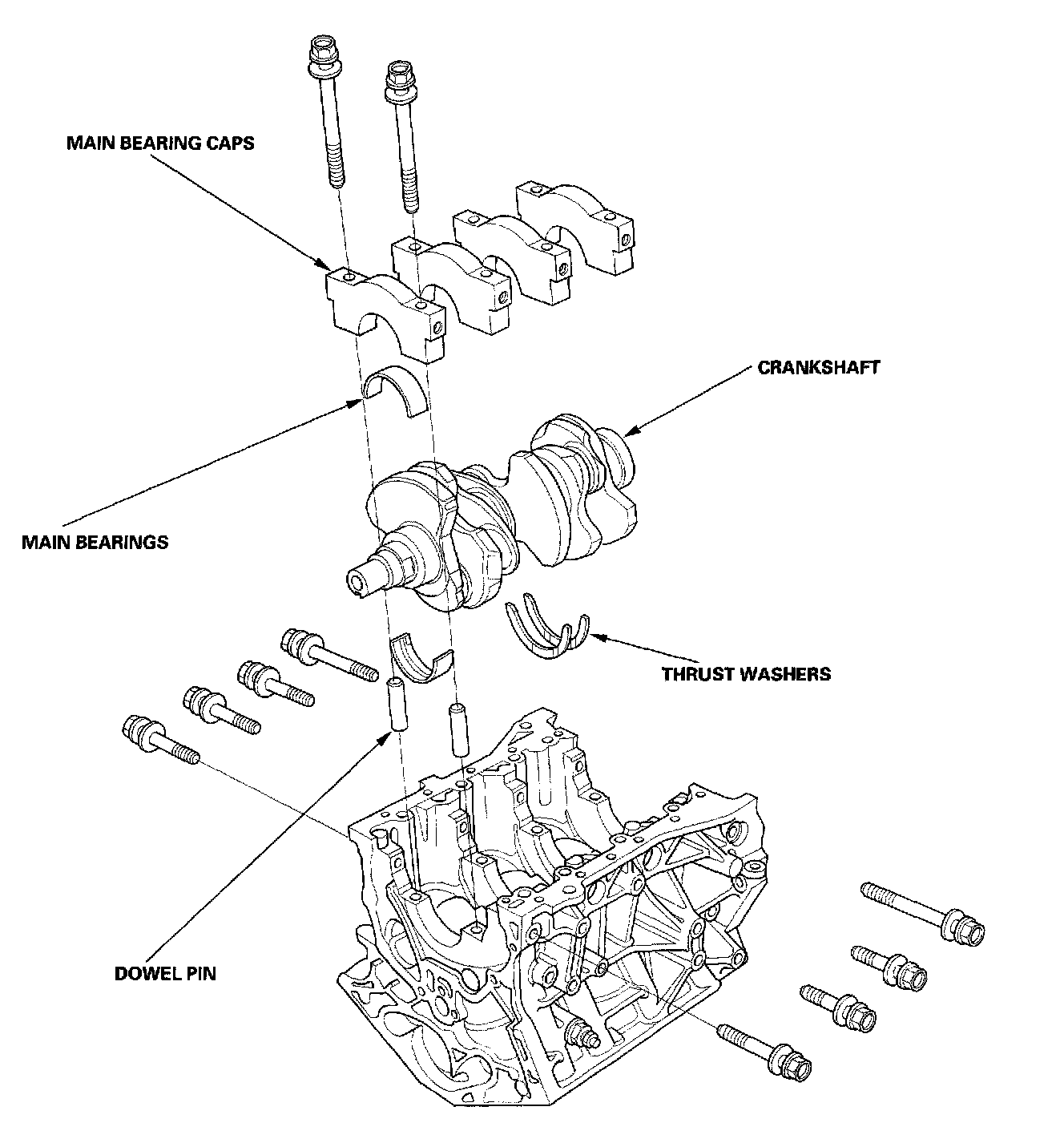 MAIN BEARING CAPS

CRANKSHAFT

MAIN BEARINGS

THRUST WASHERS

DOWEL PIN