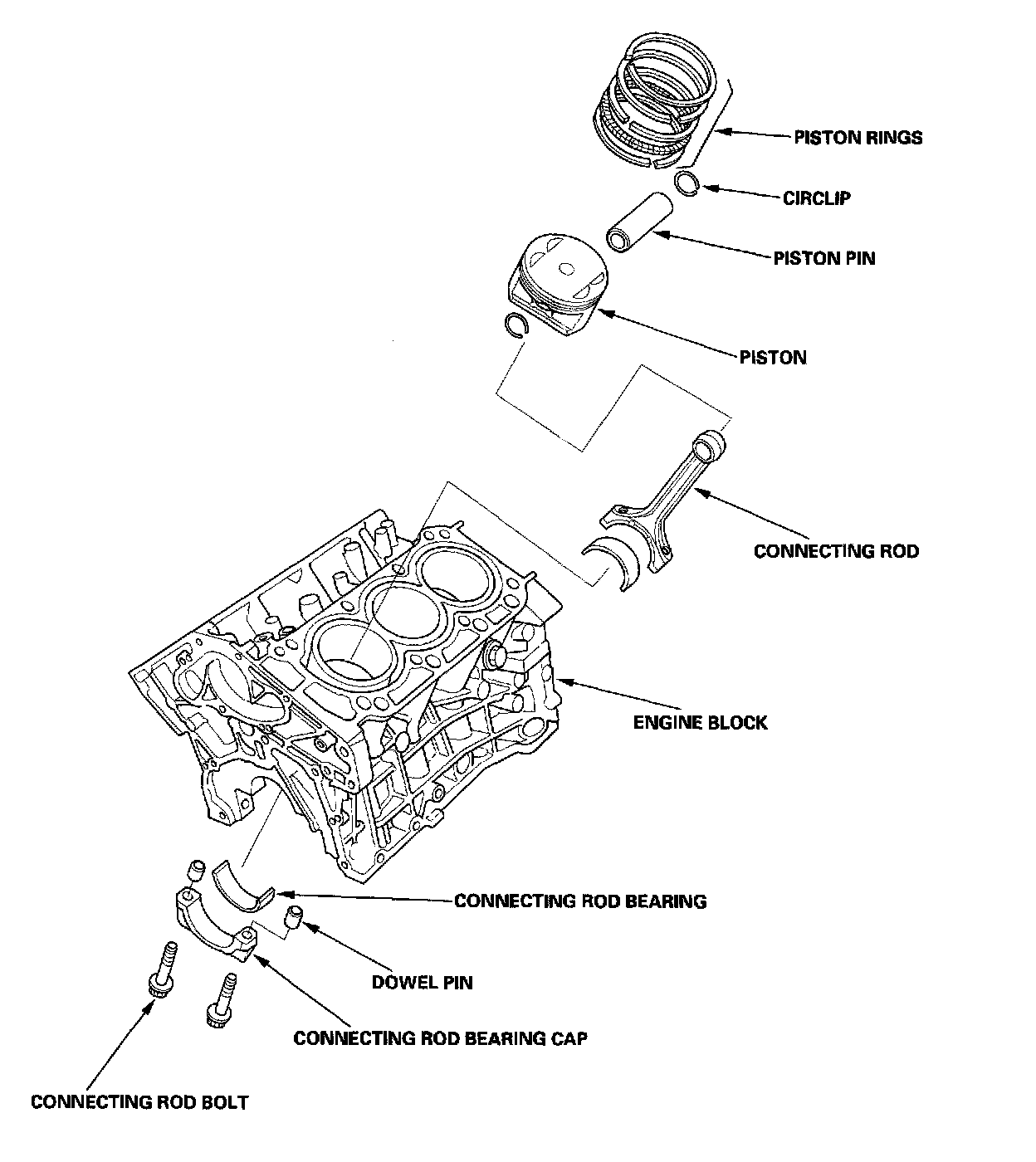 PISTON RINGS
CIRCLIP
PISTON PIN
PISTON
CONNECTING ROD
ENGINE BLOCK
CONNECTING ROD BEARING
DOWEL PIN
CONNECTING ROD BEARING CAP
CONNECTING ROD BOLT