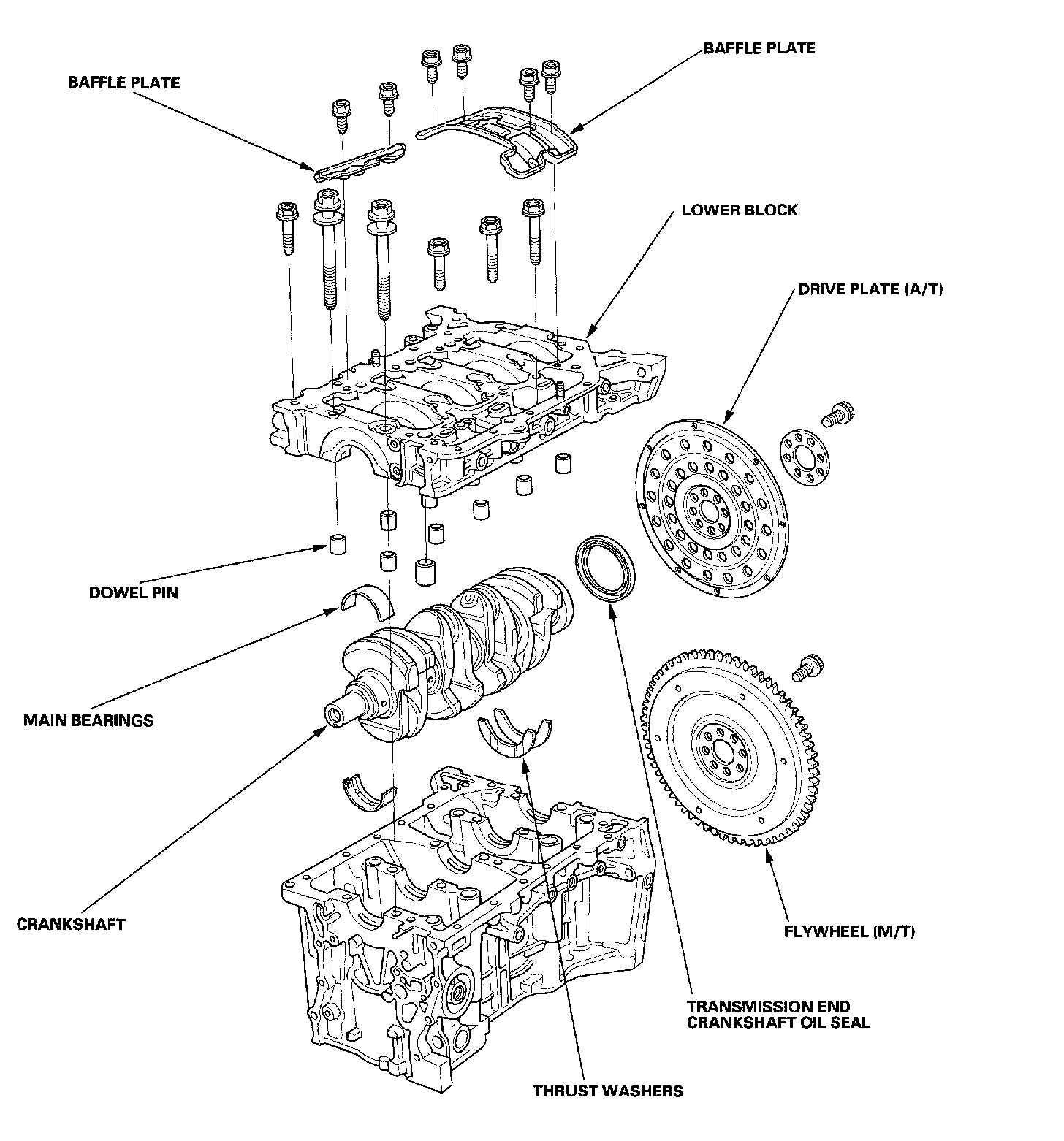 BAFFLE PLATE

BAFFLE PLATE

LOWER BLOCK

DRIVE PLATE (A/T)

DOWEL PIN

MAIN BEARINGS

CRANKSHAFT

FLYWHEEL (M/T)

TRANSMISSION END CRANKSHAFT OIL SEAL

THRUST WASHERS