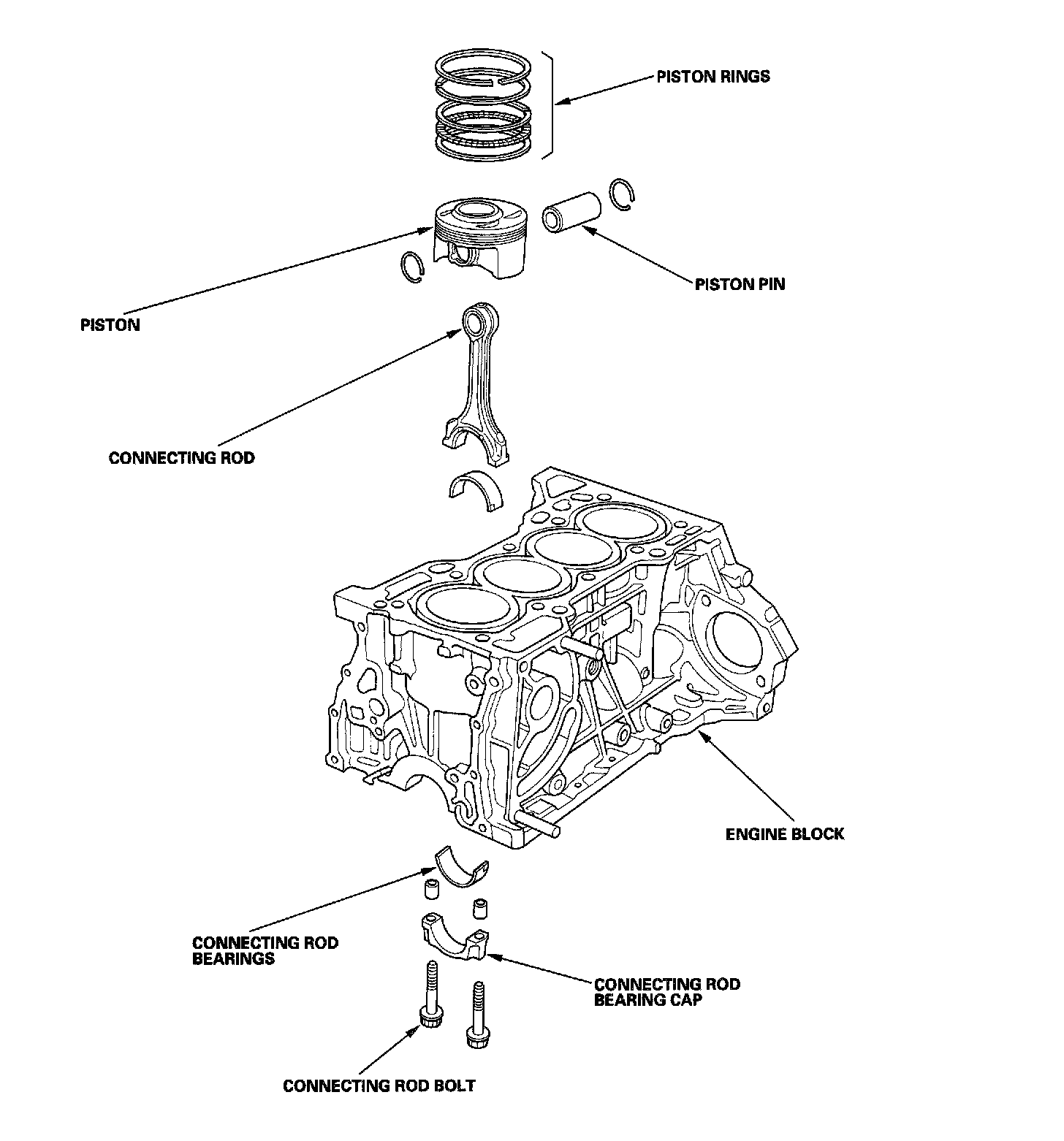 PISTON RINGS

PISTON PIN

PISTON

CONNECTING ROD

ENGINE BLOCK

CONNECTING ROD BEARINGS

CONNECTING ROD BEARING CAP

CONNECTING ROD BOLT