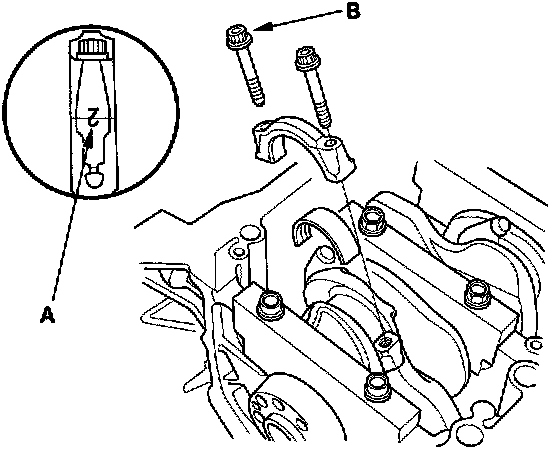 B
2
A