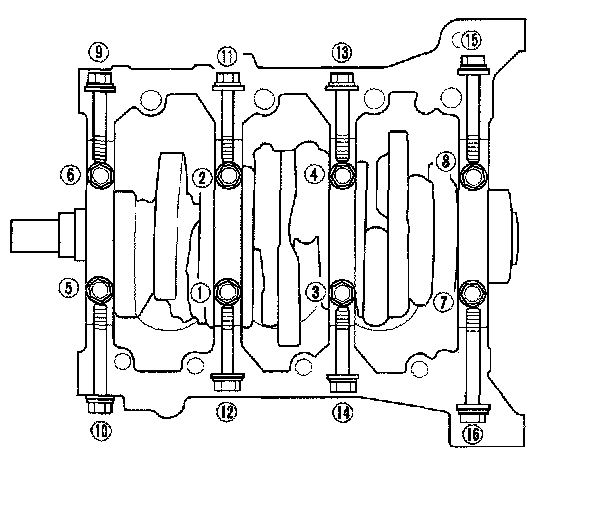 ⑨ ⑪ ⑬ ⑮
⑥ ② ④ ⑧
⑤ ① ③ ⑦
⑩ ⑫ ⑭ ⑯