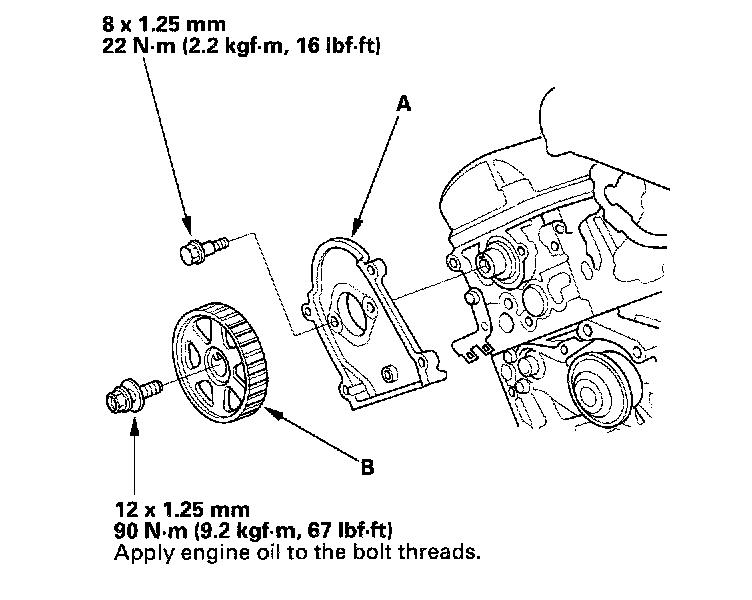 8 x 1.25 mm
22 N·m (2.2 kgf·m, 16 lbf·ft)

A

B

12 x 1.25 mm
90 N·m (9.2 kgf·m, 67 lbf·ft)
Apply engine oil to the bolt threads.