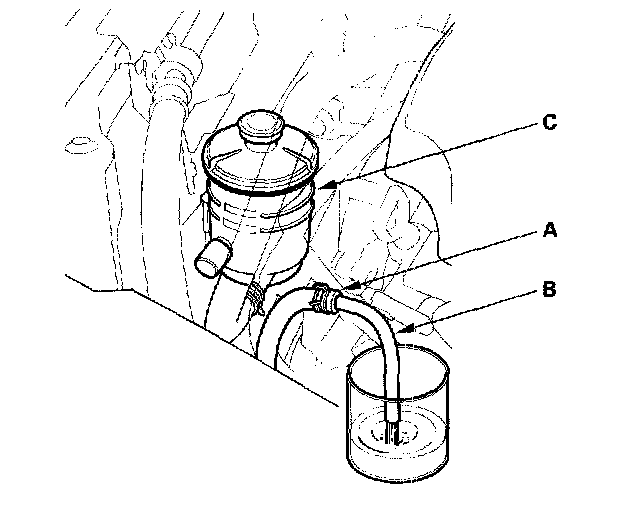 C

A

B