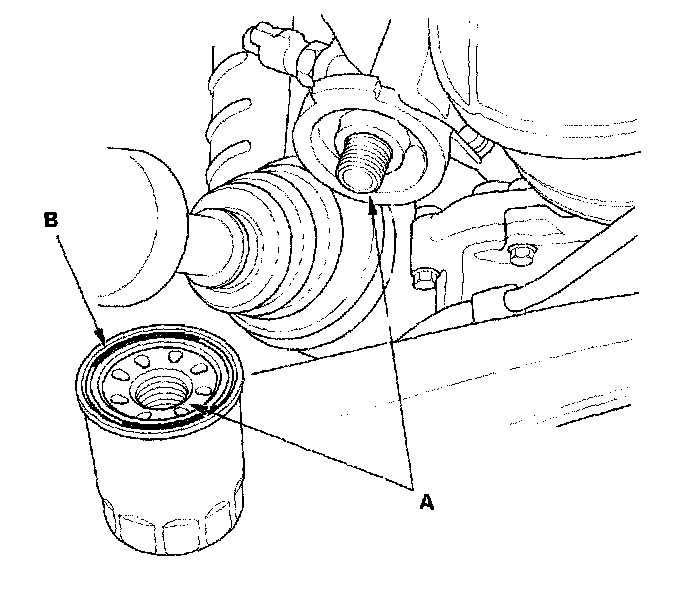 B

A