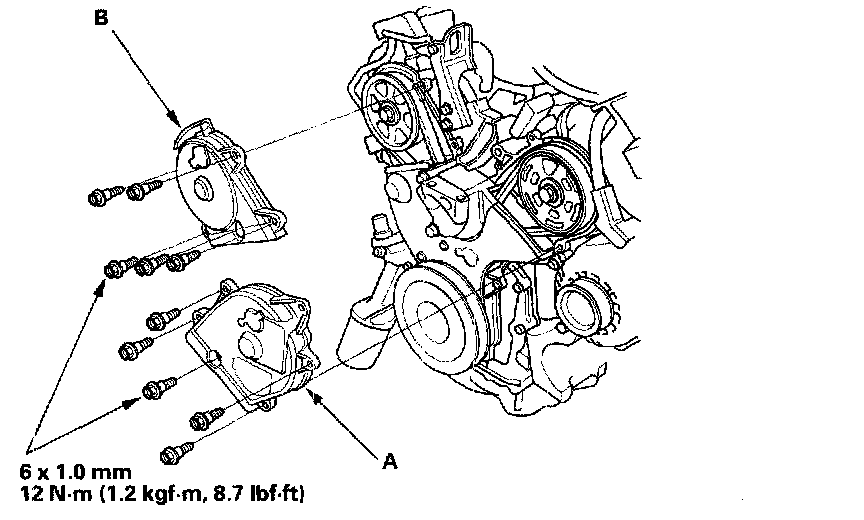 B

A

6 x 1.0 mm
12 N·m (1.2 kgf·m, 8.7 lbf·ft)