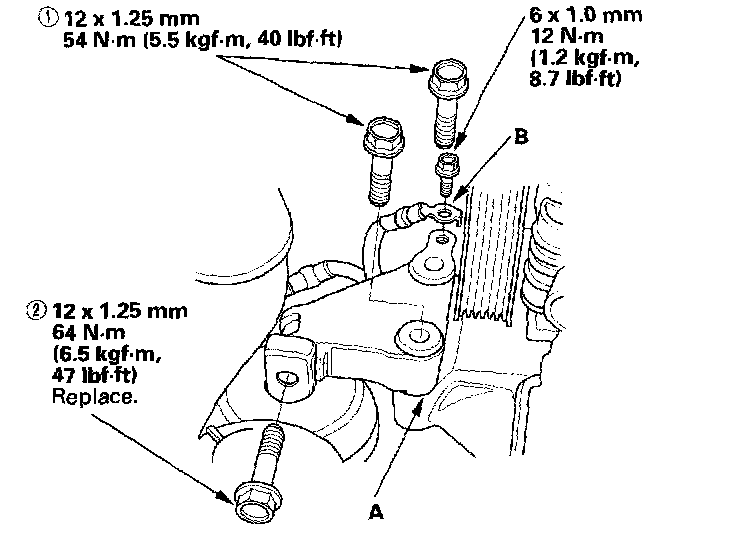 ① 12 x 1.25 mm
54 N·m (5.5 kgf·m, 40 lbf·ft)

6 x 1.0 mm
12 N·m
(1.2 kgf·m,
8.7 lbf·ft)

B

② 12 x 1.25 mm
64 N·m
(6.5 kgf·m,
47 lbf·ft)
Replace.

A