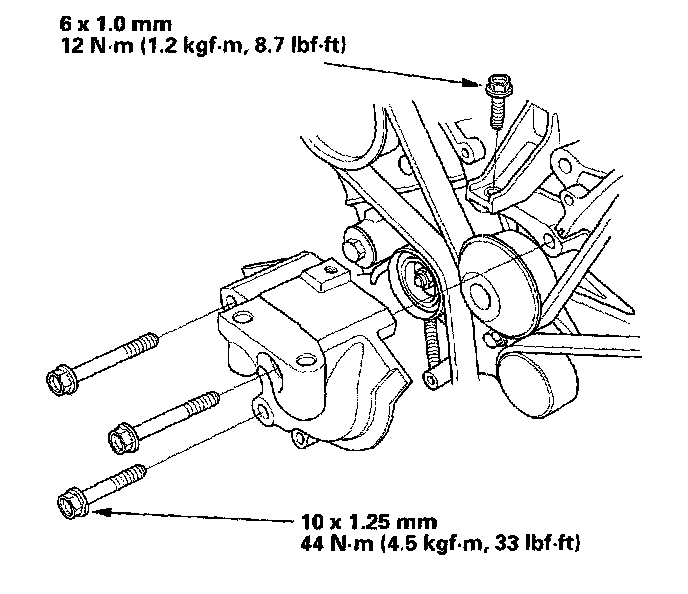 6 x 1.0 mm
12 N·m (1.2 kgf·m, 8.7 lbf·ft)

10 x 1.25 mm
44 N·m (4.5 kgf·m, 33 lbf·ft)