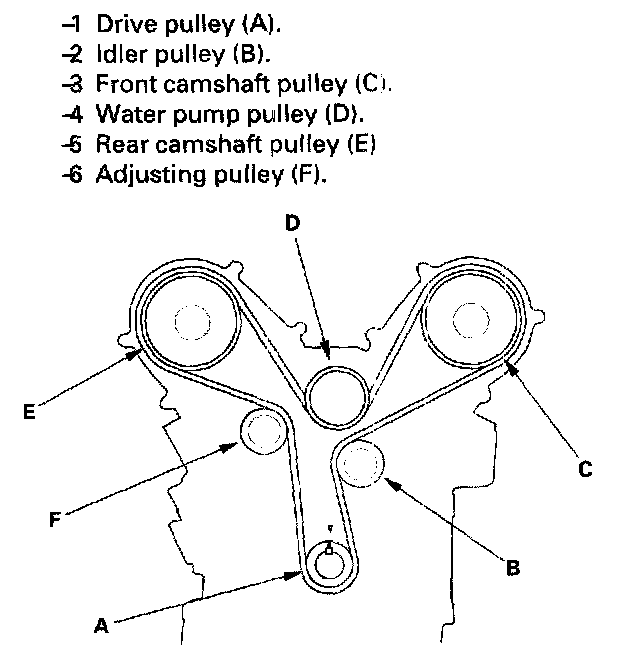 -1 Drive pulley (A).
-2 Idler pulley (B).
-3 Front camshaft pulley (C).
-4 Water pump pulley (D).
-5 Rear camshaft pulley (E)
-6 Adjusting pulley (F).

D

E

C

F

B

A