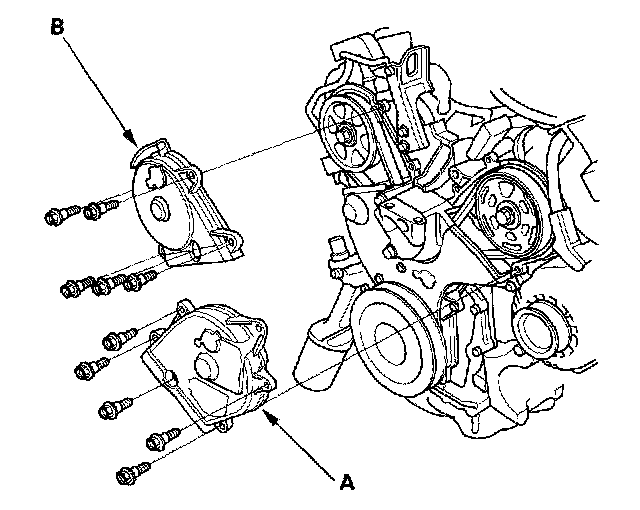 B

A