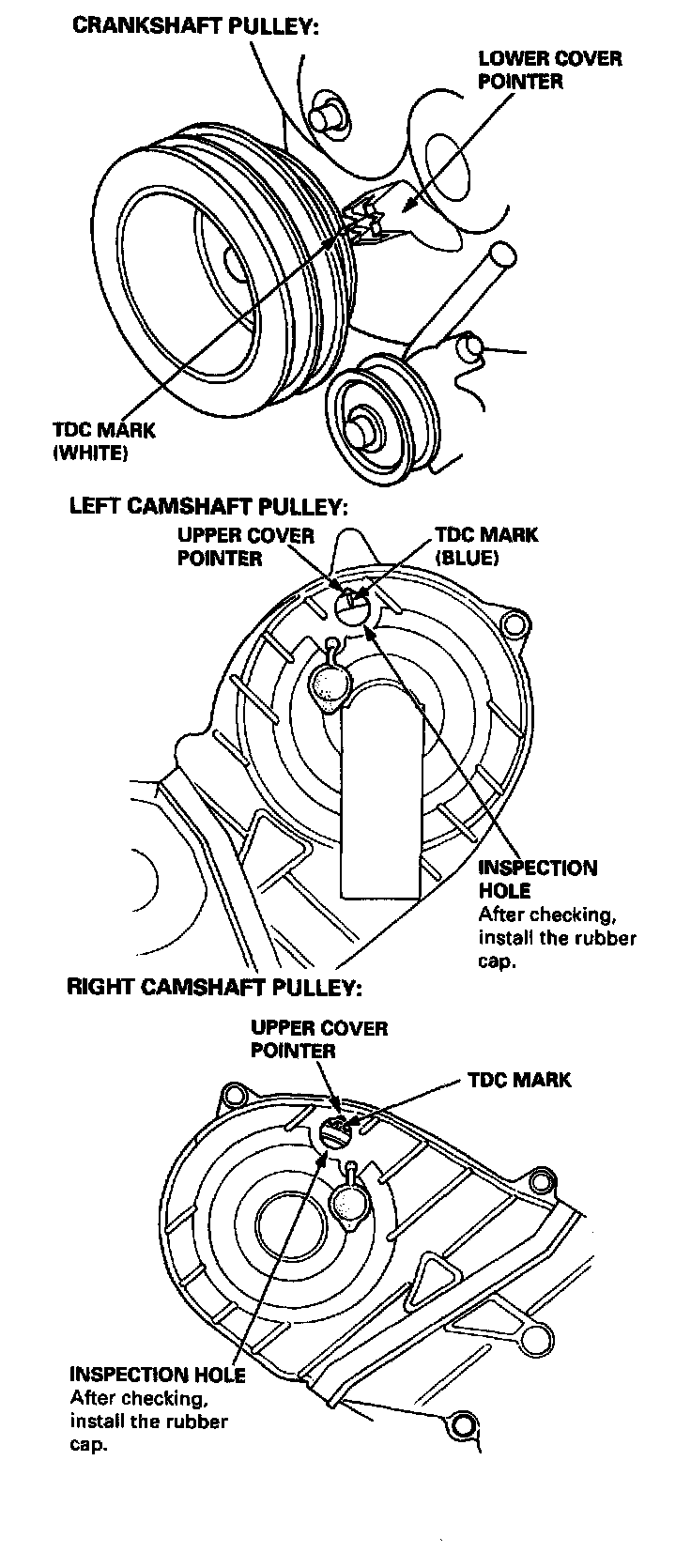 CRANKSHAFT PULLEY:

LOWER COVER POINTER

TDC MARK (WHITE)

LEFT CAMSHAFT PULLEY:

UPPER COVER POINTER

TDC MARK (BLUE)

INSPECTION HOLE
After checking, install the rubber cap.

RIGHT CAMSHAFT PULLEY:

UPPER COVER POINTER

TDC MARK

INSPECTION HOLE
After checking, install the rubber cap.