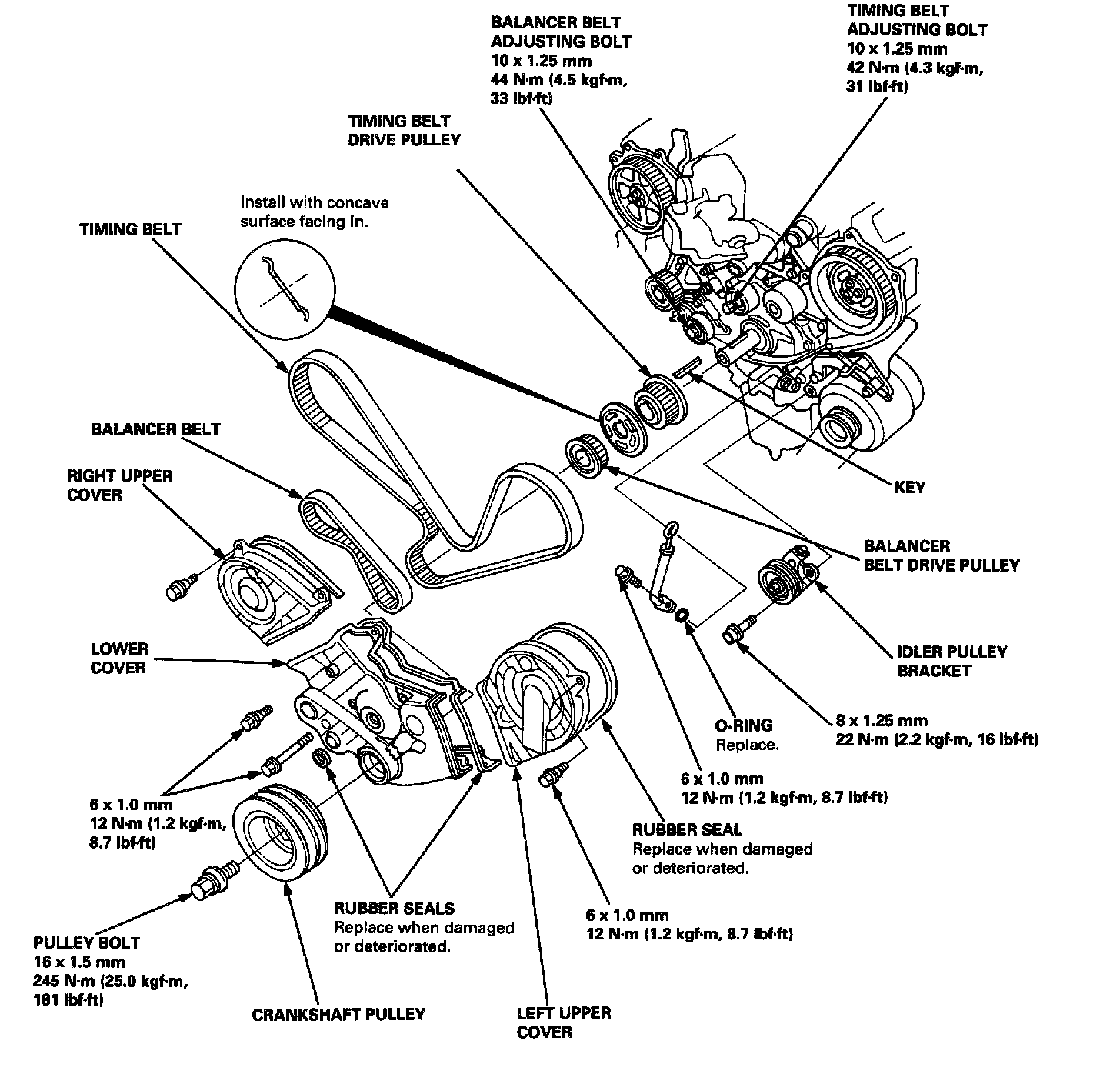 BALANCER BELT ADJUSTING BOLT
10 x 1.25 mm
44 N·m (4.5 kgf·m, 33 lbf·ft)

TIMING BELT ADJUSTING BOLT
10 x 1.25 mm
42 N·m (4.3 kgf·m, 31 lbf·ft)

TIMING BELT DRIVE PULLEY

Install with concave surface facing in.

TIMING BELT

BALANCER BELT

RIGHT UPPER COVER

KEY

BALANCER BELT DRIVE PULLEY

LOWER COVER

IDLER PULLEY BRACKET

O-RING
Replace.

8 x 1.25 mm
22 N·m (2.2 kgf·m, 16 lbf·ft)

6 x 1.0 mm
12 N·m (1.2 kgf·m, 8.7 lbf·ft)

6 x 1.0 mm
12 N·m (1.2 kgf·m, 8.7 lbf·ft)

RUBBER SEAL
Replace when damaged or deteriorated.

RUBBER SEALS
Replace when damaged or deteriorated.

6 x 1.0 mm
12 N·m (1.2 kgf·m, 8.7 lbf·ft)

PULLEY BOLT
16 x 1.5 mm
245 N·m (25.0 kgf·m, 181 lbf·ft)

CRANKSHAFT PULLEY

LEFT UPPER COVER