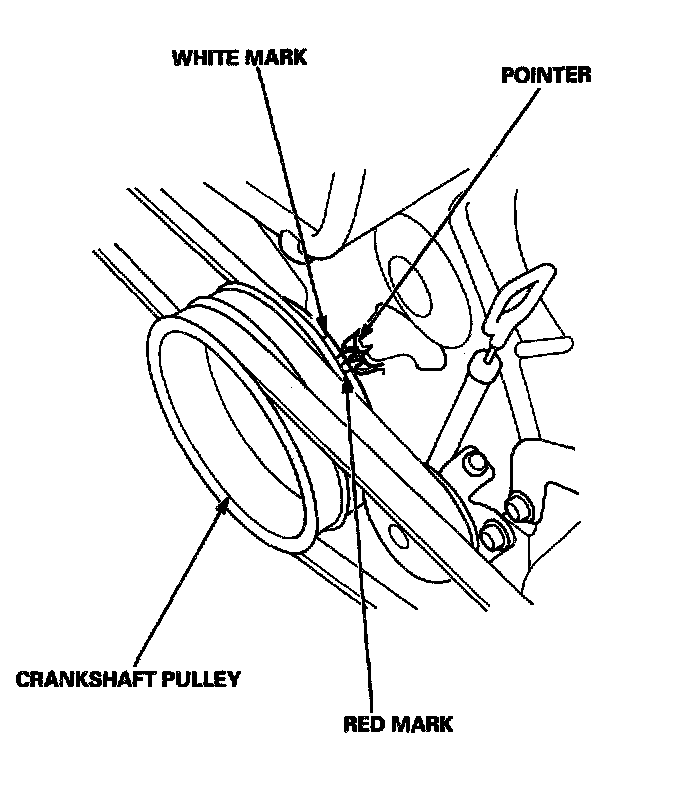 WHITE MARK

POINTER

CRANKSHAFT PULLEY

RED MARK