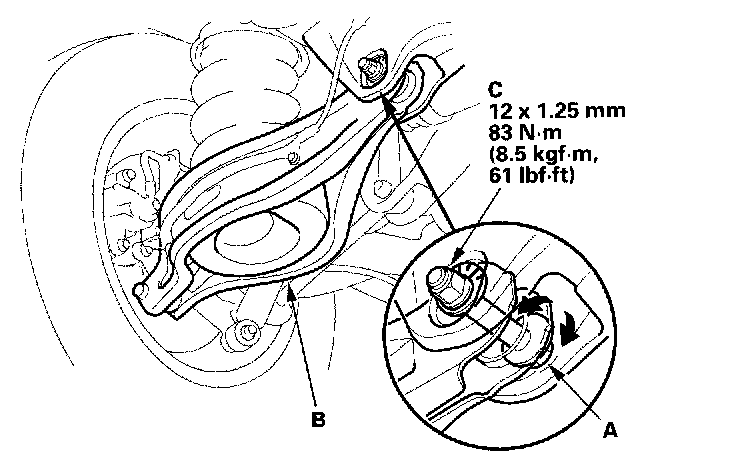 C
12 x 1.25 mm
83 N·m
(8.5 kgf·m,
61 lbf·ft)

B

A