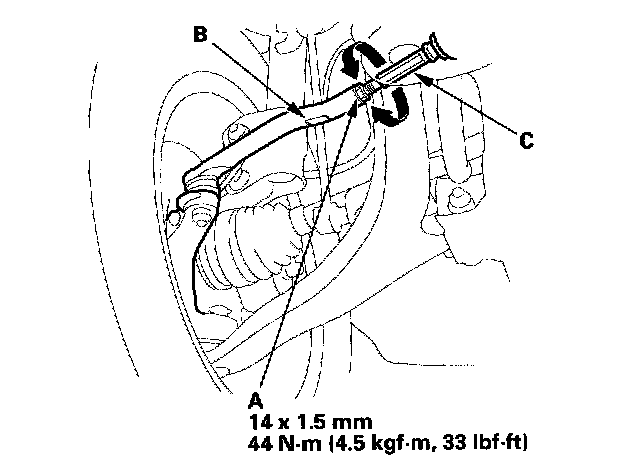 B

C

A
14 x 1.5 mm
44 N·m (4.5 kgf·m, 33 lbf·ft)